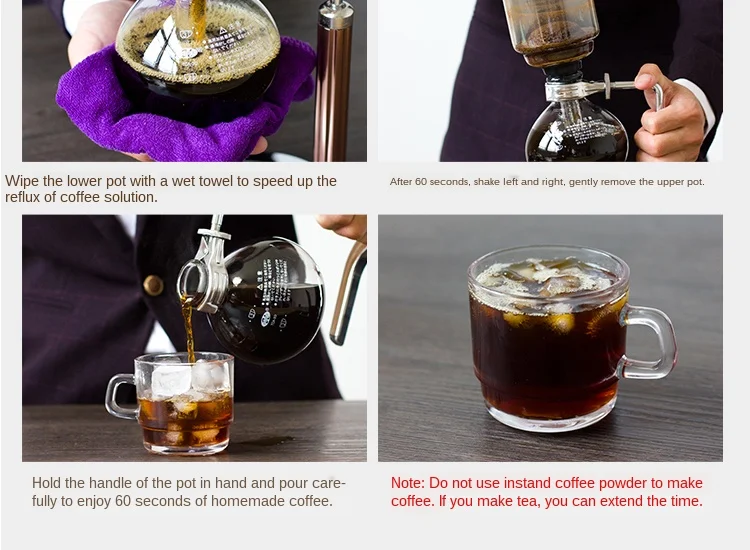 Wipe the lower pot with a wet towel to speed up the reflux of coffee solution.

After 60 seconds, shake left and right, gently remove the upper pot.

Hold the handle of the pot in hand and pour carefully to enjoy 60 seconds of homemade coffee.

Note: Do not use instand coffee powder to make coffee. If you make tea, you can extend the time.