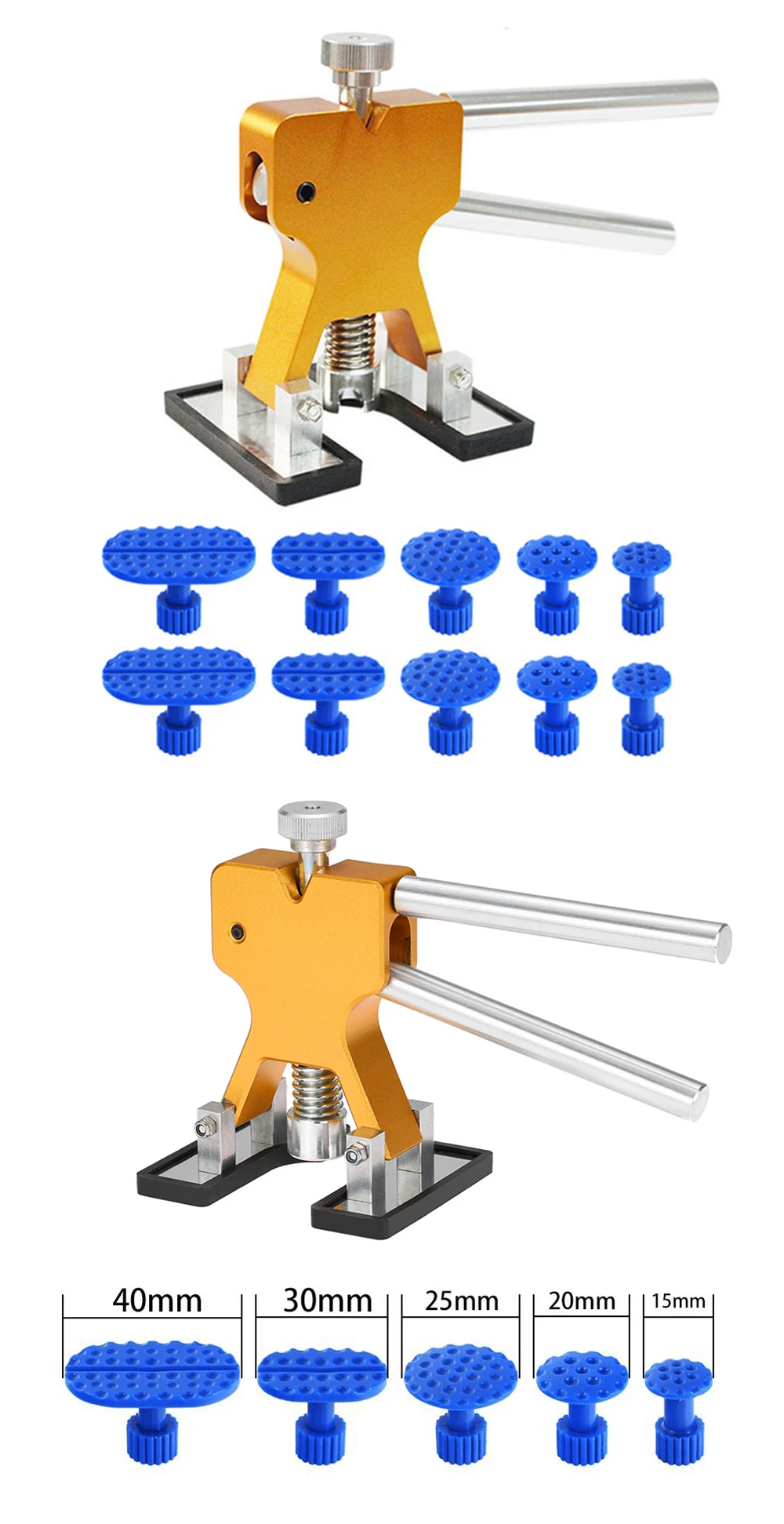 40mm 30mm 25mm 20mm 15mm