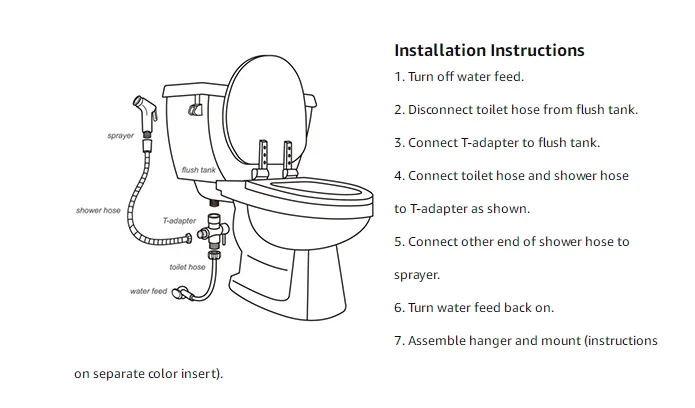 sprayer
flush tank
shower hose
T-adapter
toilet hose
water feed

Installation Instructions

1. Turn off water feed.

2. Disconnect toilet hose from flush tank.

3. Connect T-adapter to flush tank.

4. Connect toilet hose and shower hose to T-adapter as shown.

5. Connect other end of shower hose to sprayer.

6. Turn water feed back on.

7. Assemble hanger and mount (instructions on separate color insert).