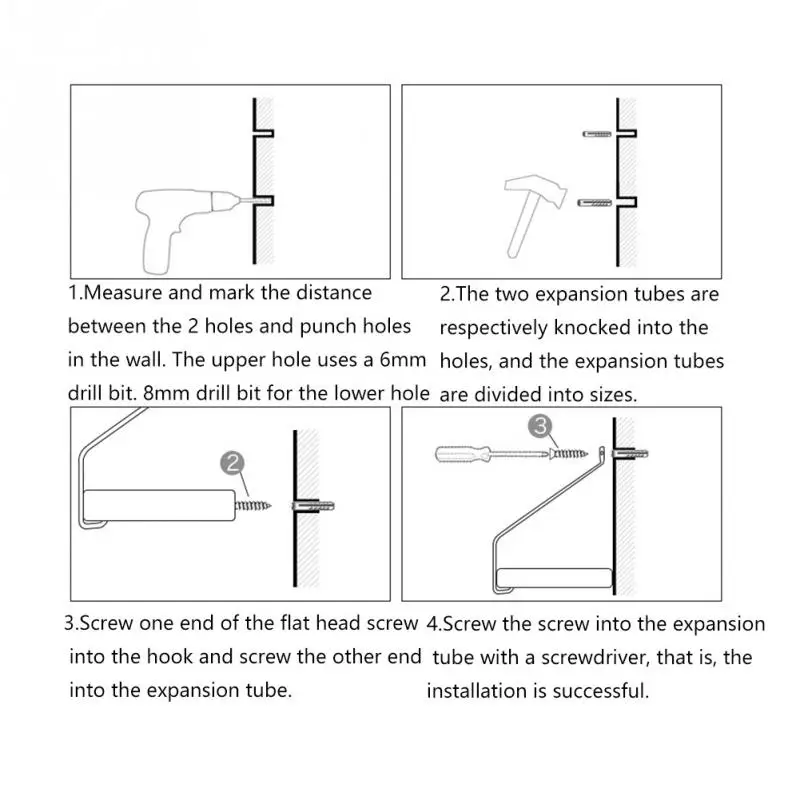 1.Measure and mark the distance between the 2 holes and punch holes in the wall. The upper hole uses a 6mm drill bit. 8mm drill bit for the lower hole

2.The two expansion tubes are respectively knocked into the holes, and the expansion tubes are divided into sizes.

2

3

3.Screw one end of the flat head screw into the hook and screw the other end into the expansion tube.

4.Screw the screw into the expansion tube with a screwdriver, that is, the installation is successful.