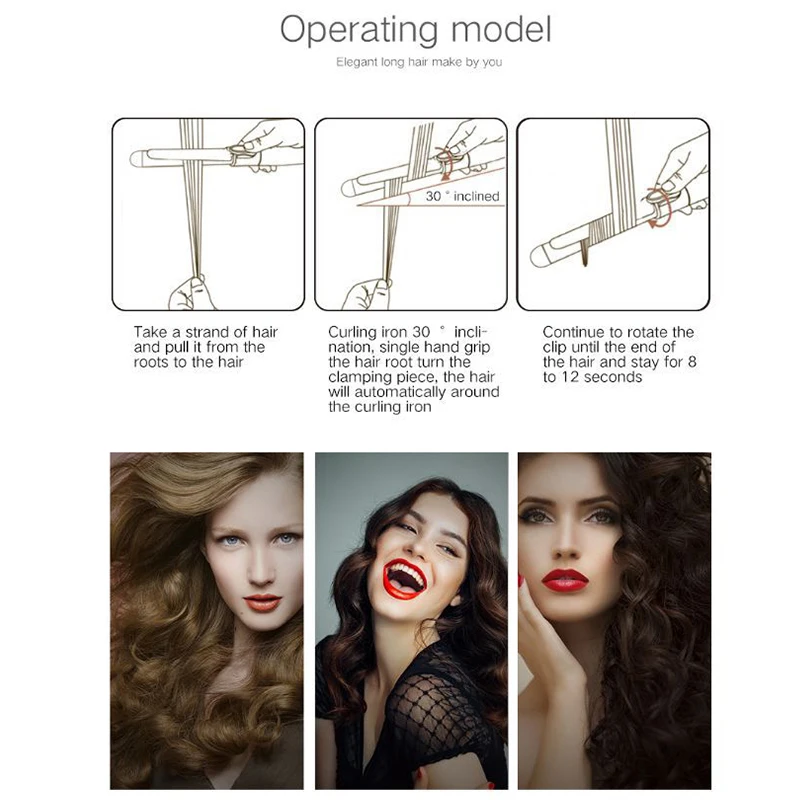 Operating model

Elegant long hair make by you

30 ° inclined

Take a strand of hair and pull it from the roots to the hair

Curling iron 30 ° inclination, single hand grip the hair root turn the clamping piece, the hair will automatically around the curling iron

Continue to rotate the clip until the end of the hair and stay for 8 to 12 seconds