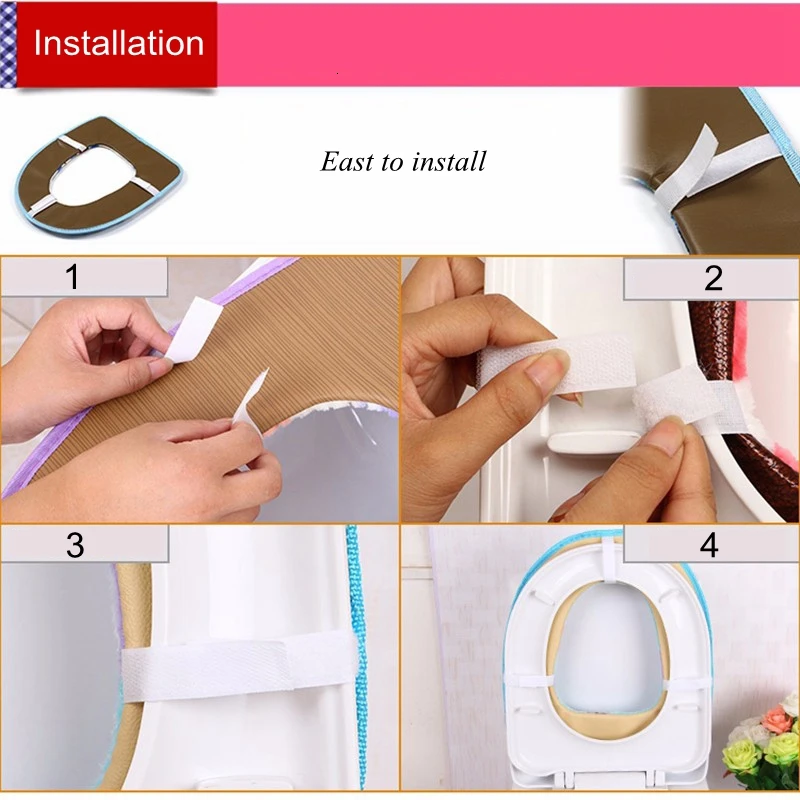 Installation

East to install

1

2

3

4