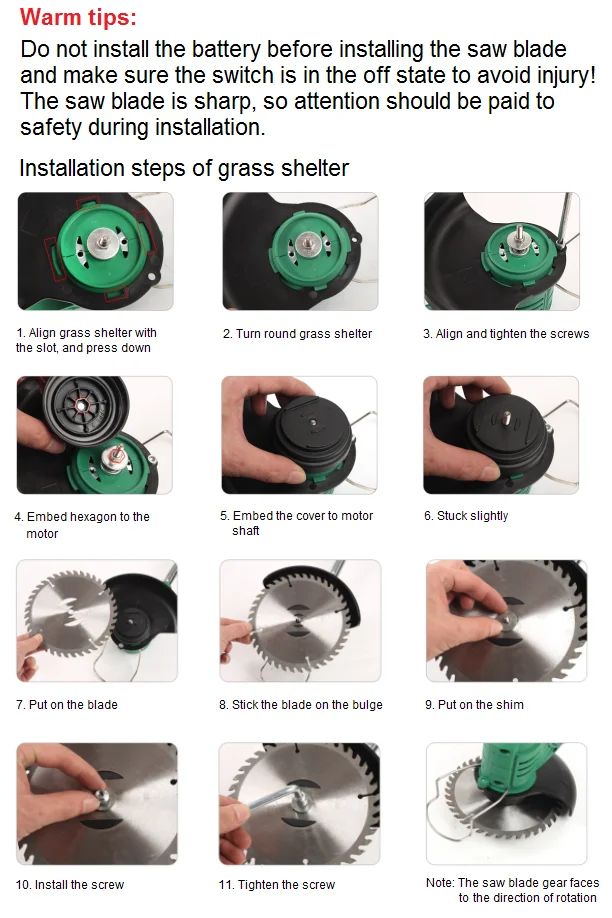 Warm tips:
Do not install the battery before installing the saw blade and make sure the switch is in the off state to avoid injury! The saw blade is sharp, so attention should be paid to safety during installation.

Installation steps of grass shelter

1. Align grass shelter with the slot, and press down

2. Turn round grass shelter

3. Align and tighten the screws

4. Embed hexagon to the motor

5. Embed the cover to motor shaft

6. Stuck slightly

7. Put on the blade

8. Stick the blade on the bulge

9. Put on the shim

10. Install the screw

11. Tighten the screw

Note: The saw blade gear faces to the direction of rotation