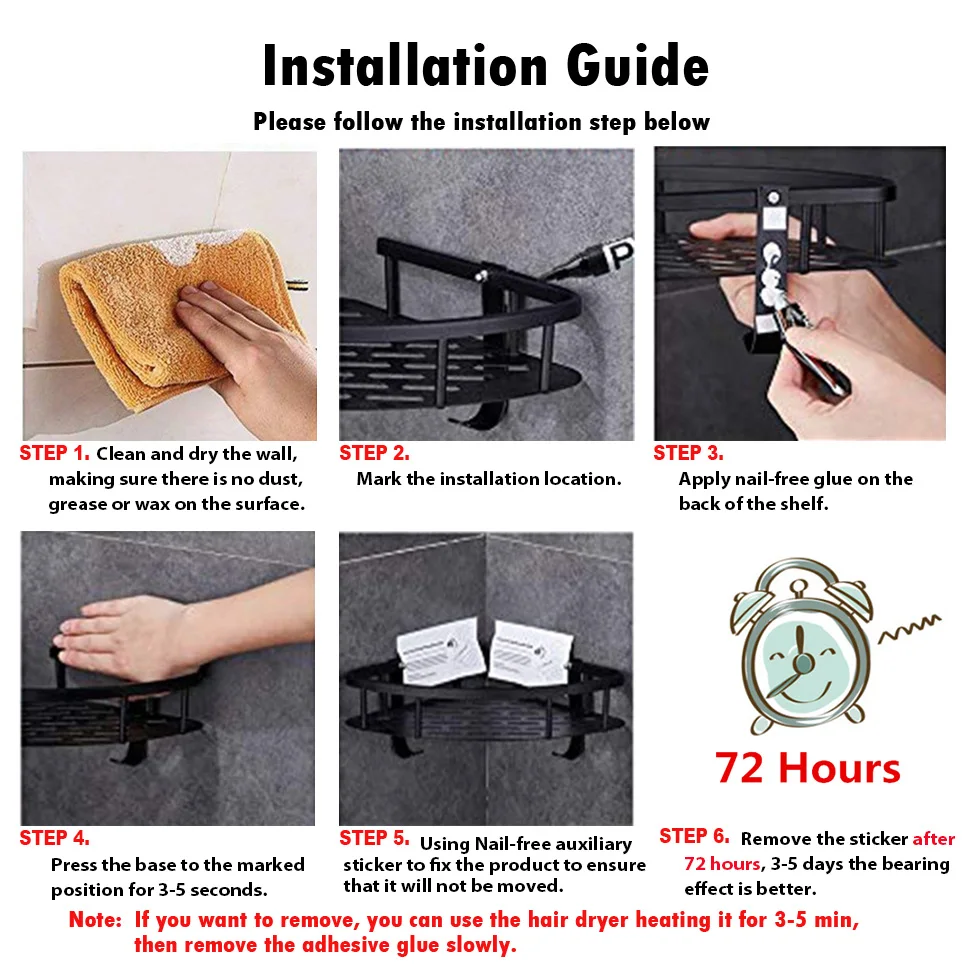 Installation Guide

Please follow the installation step below

STEP 1. Clean and dry the wall, making sure there is no dust, grease or wax on the surface.

STEP 2. Mark the installation location.

STEP 3. Apply nail-free glue on the back of the shelf.

STEP 4. Press the base to the marked position for 3-5 seconds.

STEP 5. Using Nail-free auxiliary sticker to fix the product to ensure that it will not be moved.

72 Hours

STEP 6. Remove the sticker after 72 hours, 3-5 days the bearing effect is better.

Note: If you want to remove, you can use the hair dryer heating it for 3-5 min, then remove the adhesive glue slowly.