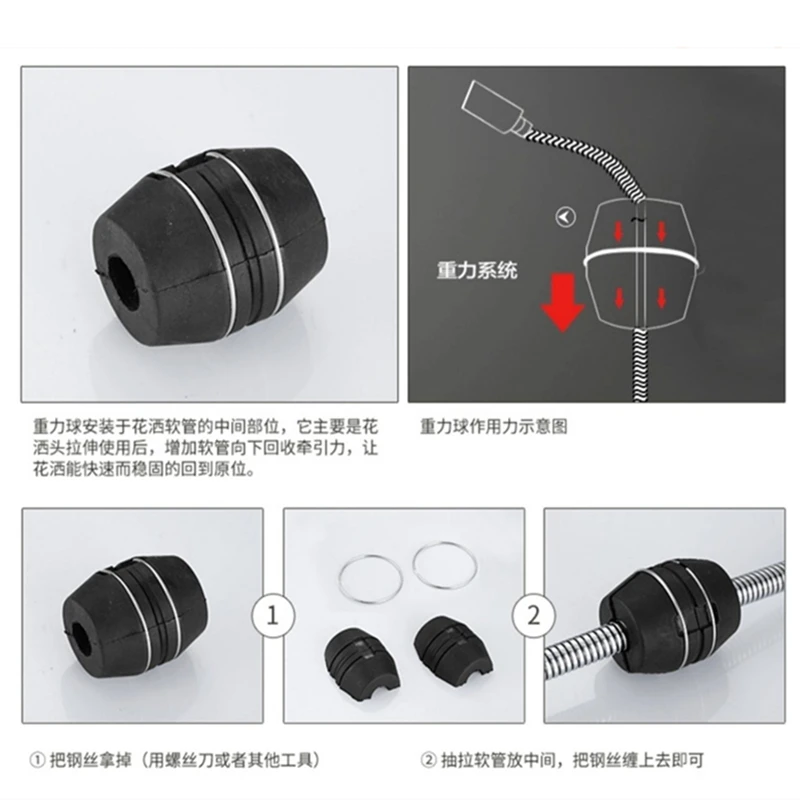 重力系统

重力球安装于花洒软管的中间部位，它主要是花洒头拉伸使用后，增加软管向下回收牵引力，让花洒能快速而稳固的回到原位。

重力球作用力示意图

1

2

① 把钢丝拿掉（用螺丝刀或者其他工具）

② 抽拉软管放中间，把钢丝缠上去即可