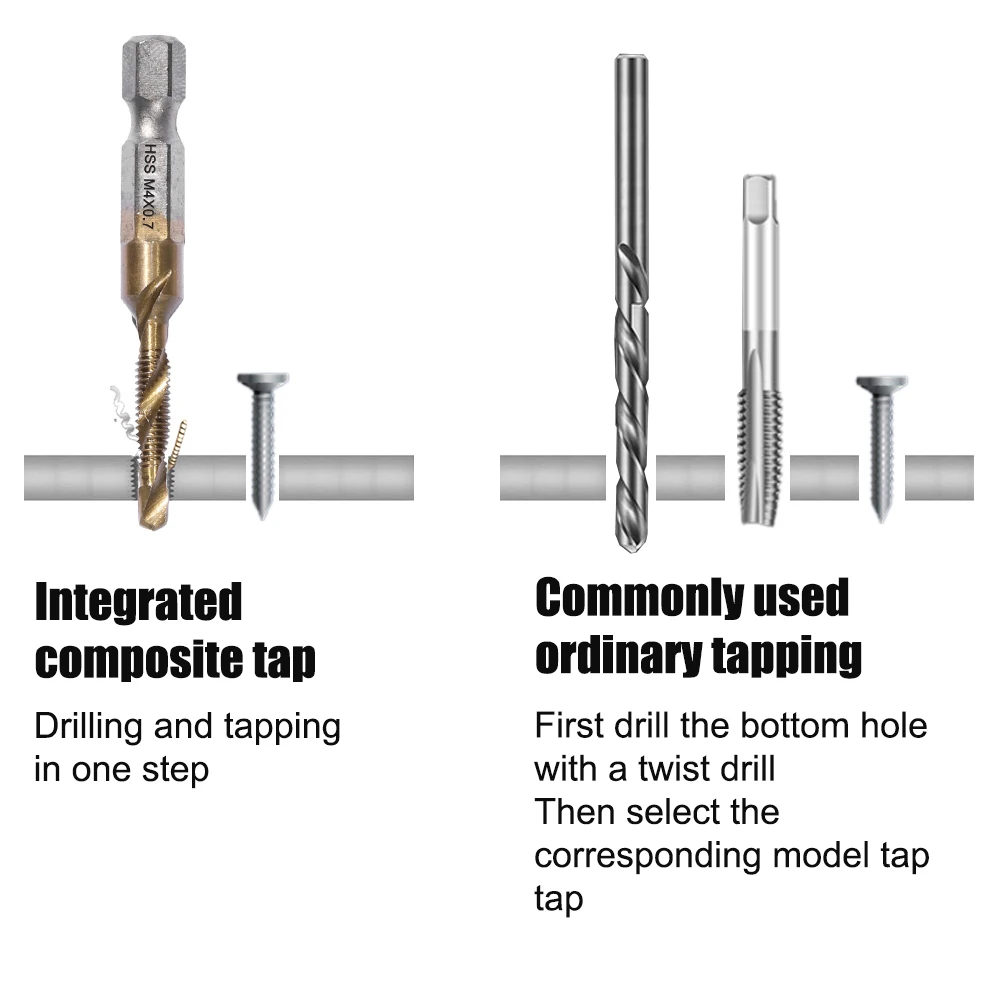 HSS M4X0.7

Integrated composite tap

Drilling and tapping in one step

Commonly used ordinary tapping

First drill the bottom hole with a twist drill
Then select the corresponding model tap tap