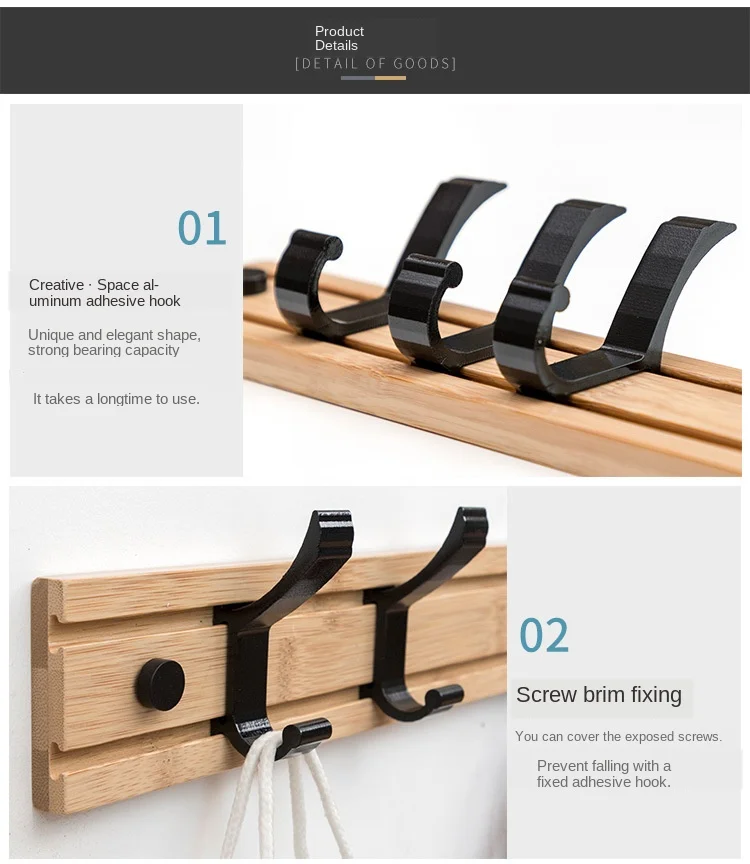 Product
Details
[DETAIL OF GOODS]

01

Creative · Space aluminum adhesive hook

Unique and elegant shape, strong bearing capacity

It takes a longtime to use.

02

Screw brim fixing

You can cover the exposed screws.

Prevent falling with a fixed adhesive hook.