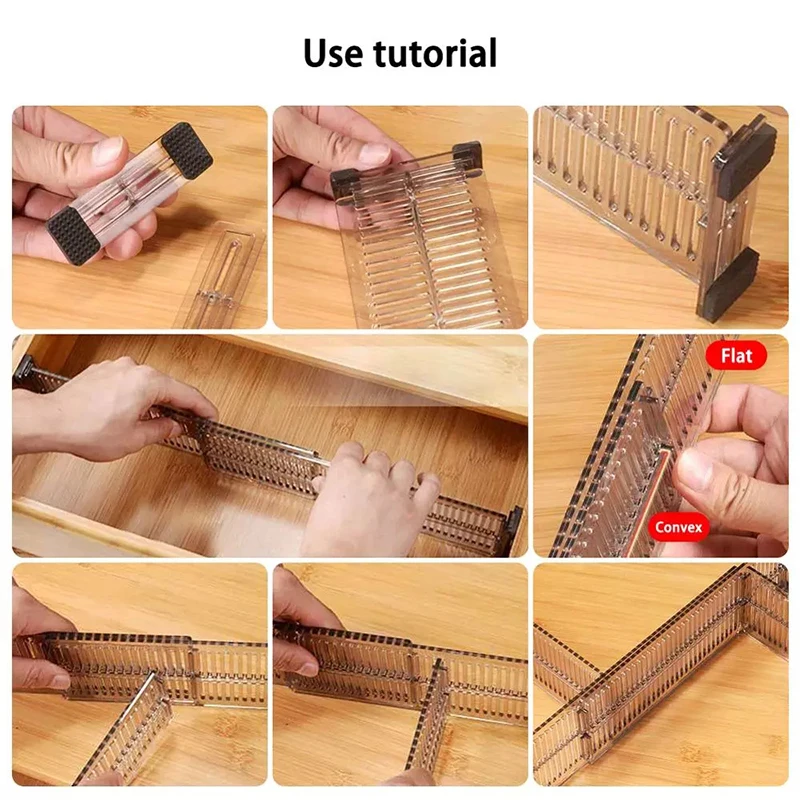 Use tutorial

Flat

Convex