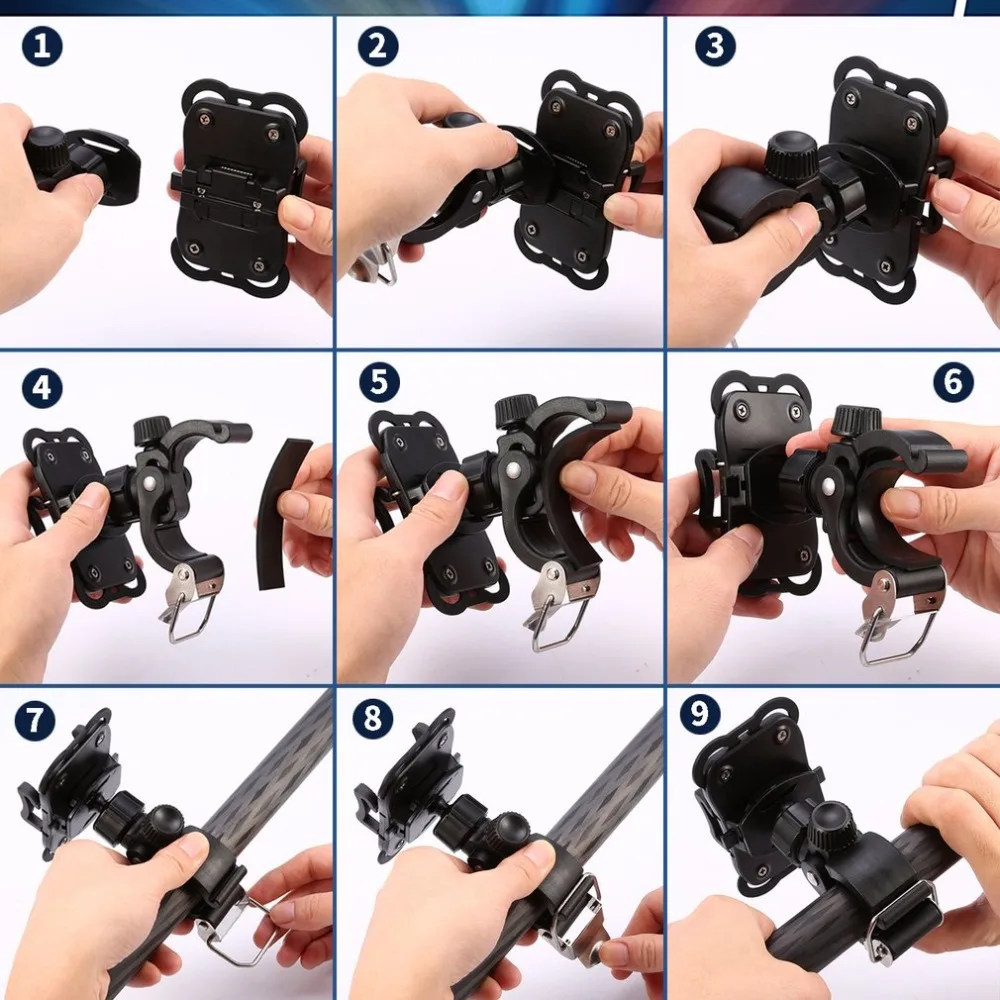 1
2
3
4
5
6
7
8
9