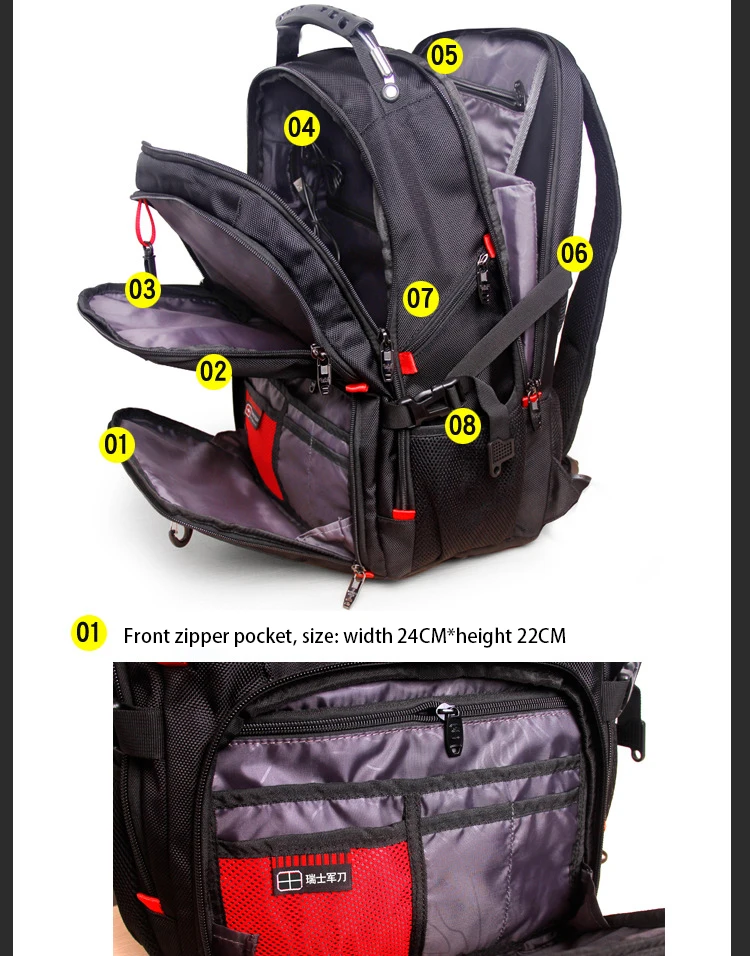 05

04

06

03

07

02

08

01

01 Front zipper pocket, size: width 24CM*height 22CM

瑞士军刀