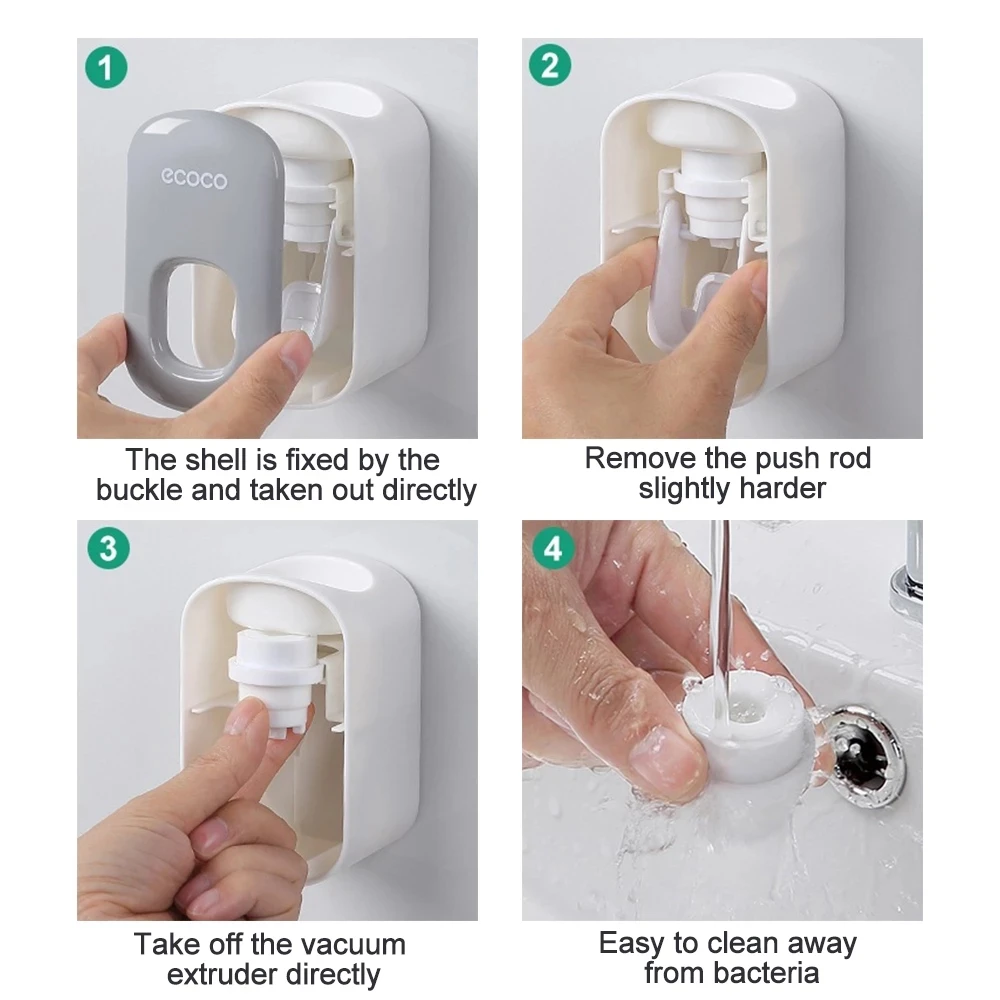 1

ecoco

The shell is fixed by the buckle and taken out directly

2

Remove the push rod slightly harder

3

Take off the vacuum extruder directly

4

Easy to clean away from bacteria