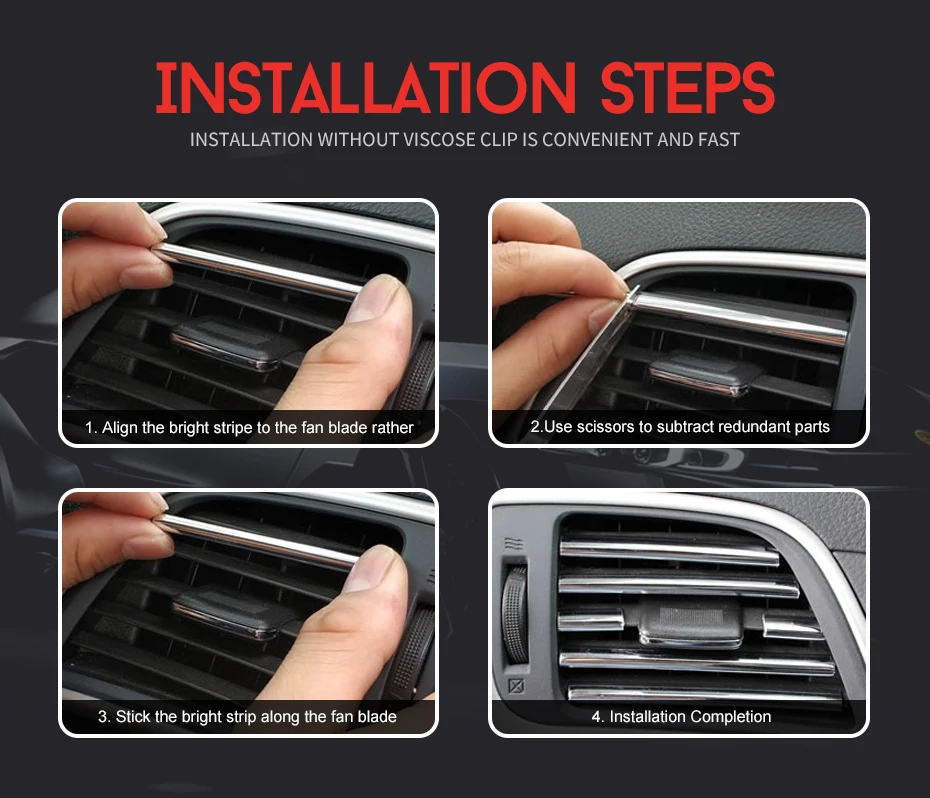 INSTALLATION STEPS

INSTALLATION WITHOUT VISCOSE CLIP IS CONVENIENT AND FAST

1. Align the bright stripe to the fan blade rather

2.Use scissors to subtract redundant parts

3. Stick the bright strip along the fan blade

4. Installation Completion