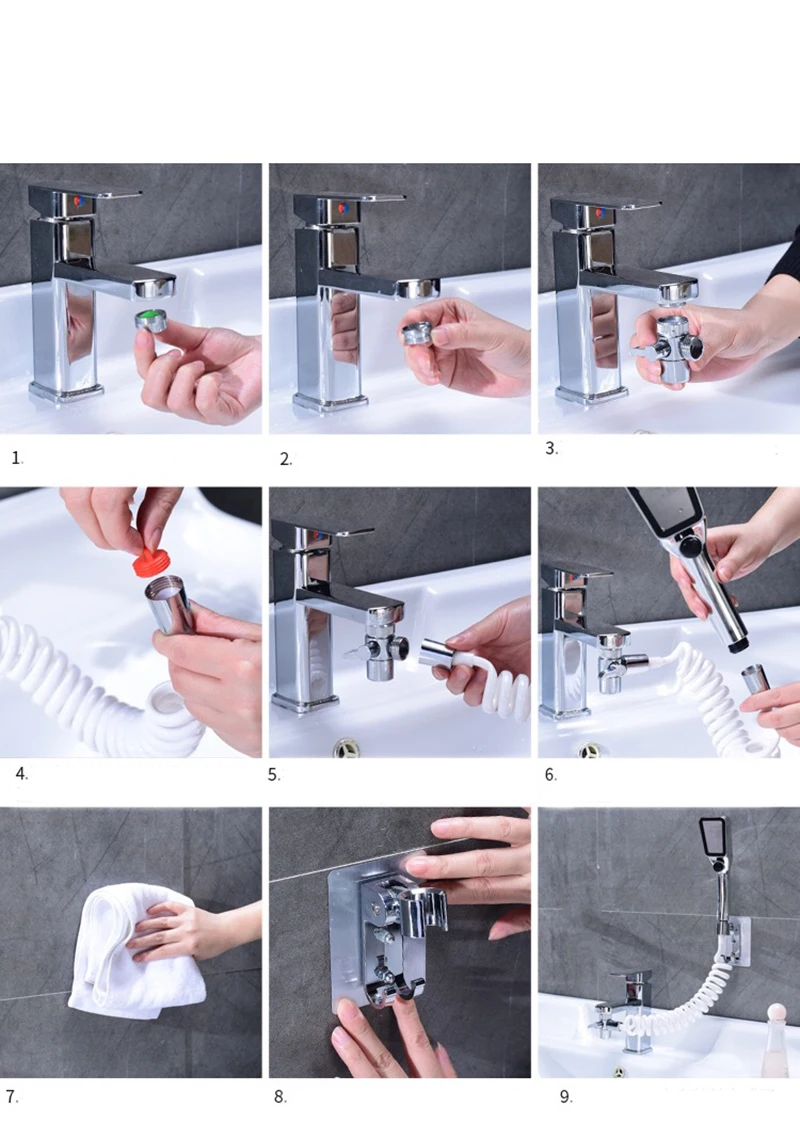 1.
2.
3.
4.
5.
6.
7.
8.
9.