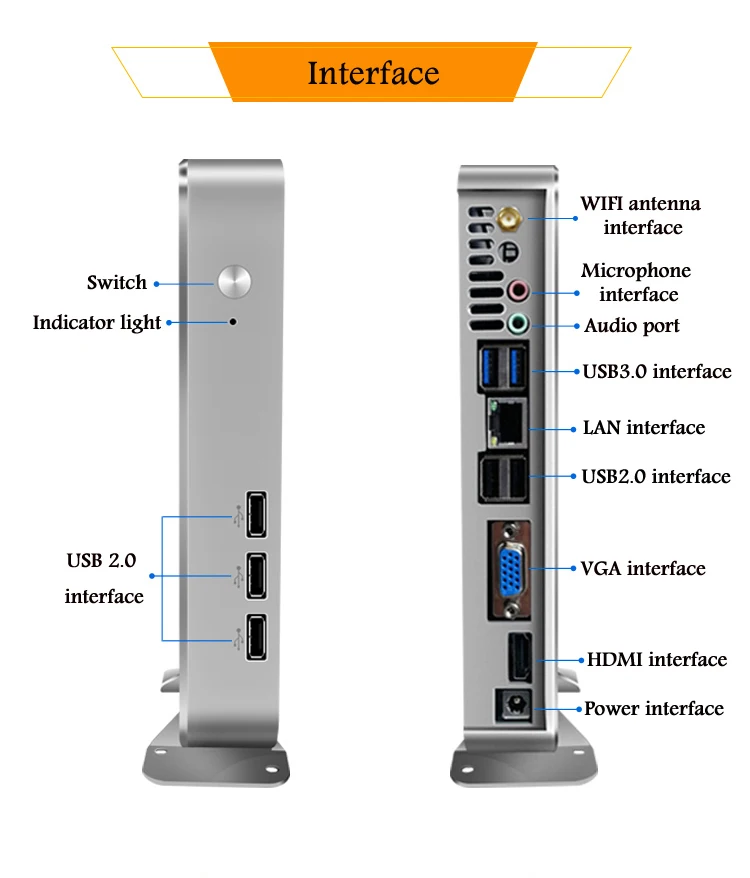 Interface

Switch

Indicator light

USB 2.0 interface

WIFI antenna interface

Microphone interface

Audio port

USB3.0 interface

LAN interface

USB2.0 interface

VGA interface

HDMI interface

Power interface