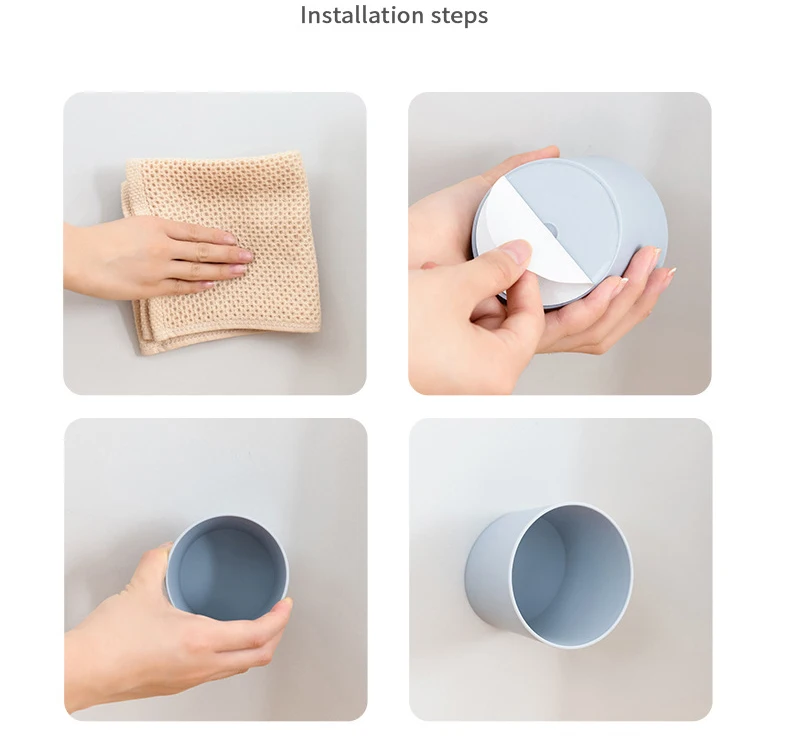 Installation steps