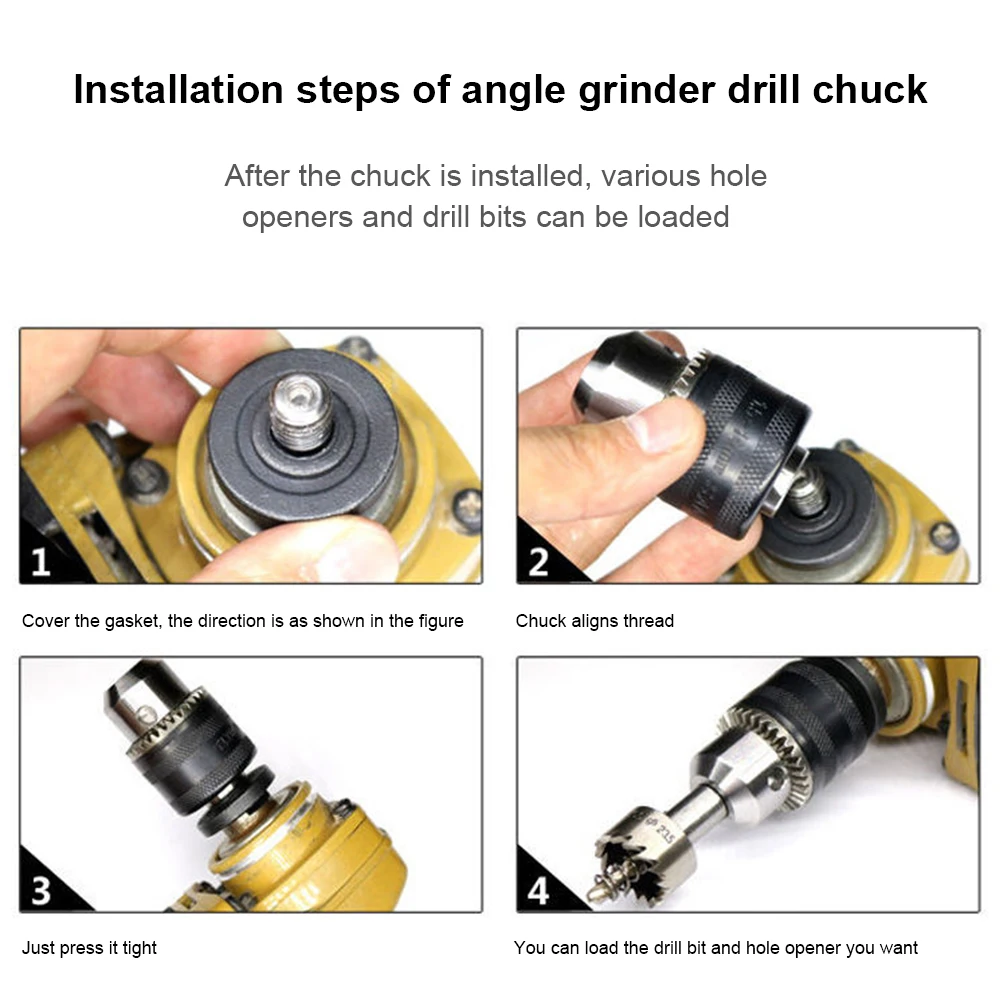 Installation steps of angle grinder drill chuck

After the chuck is installed, various hole openers and drill bits can be loaded

1

Cover the gasket, the direction is as shown in the figure

2

Chuck aligns thread

3

Just press it tight

4

You can load the drill bit and hole opener you want