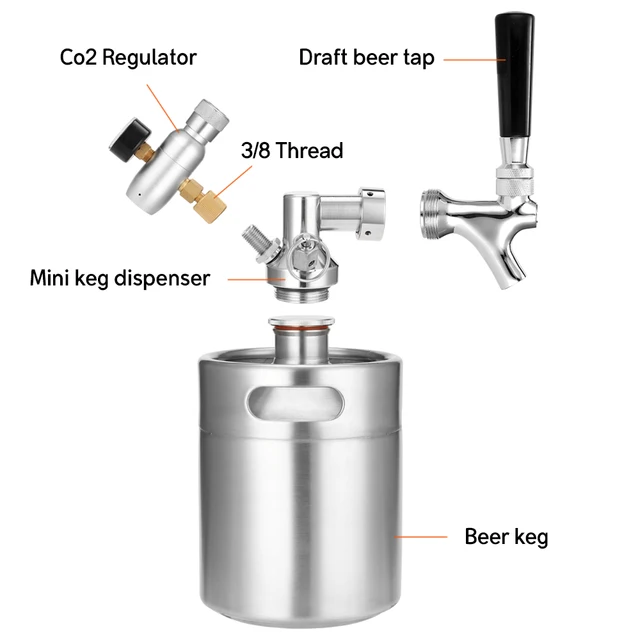 Co2 Regulator

Draft beer tap

3/8 Thread

Mini keg dispenser

Beer keg