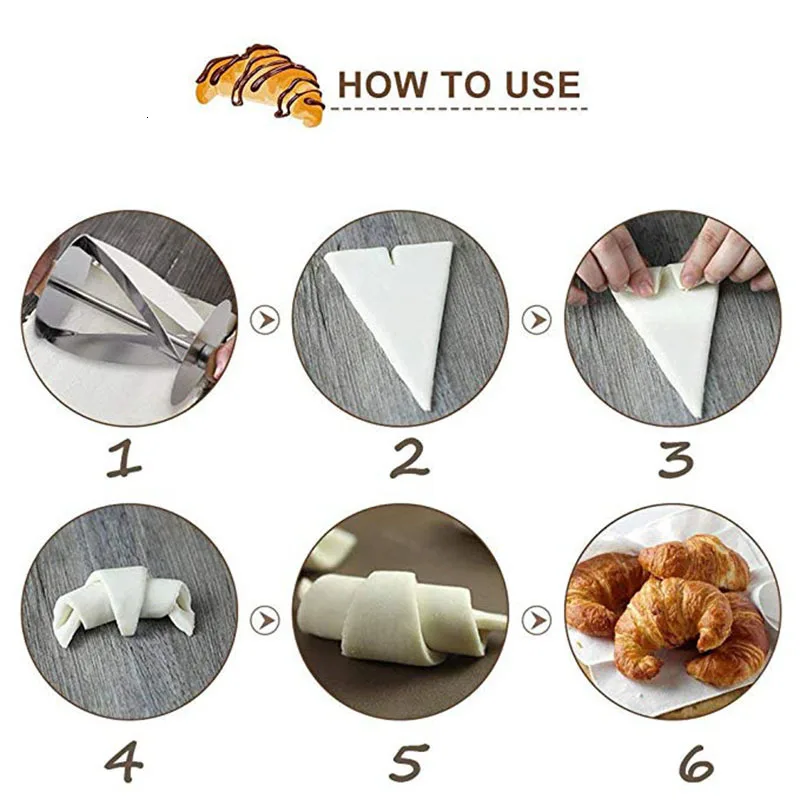 HOW TO USE

1

2

3

4

5

6