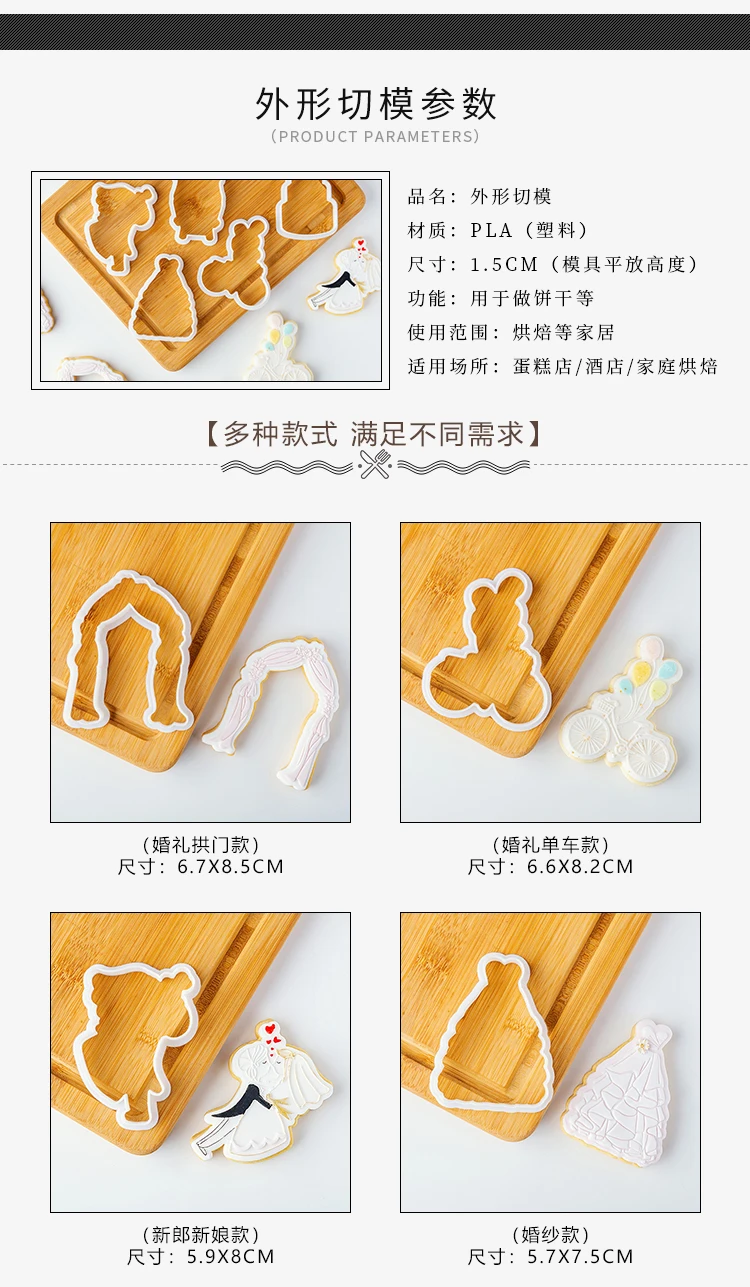 外形切模参数
(PRODUCT PARAMETERS)

品名：外形切模
材质：PLA（塑料）
尺寸：1.5CM（模具平放高度）
功能：用于做饼干等
使用范围：烘焙等家居
适用场所：蛋糕店/酒店/家庭烘焙

【多种款式 满足不同需求】

（婚礼拱门款）
尺寸：6.7X8.5CM

（婚礼单车款）
尺寸：6.6X8.2CM

（新郎新娘款）
尺寸：5.9X8CM

（婚纱款）
尺寸：5.7X7.5CM