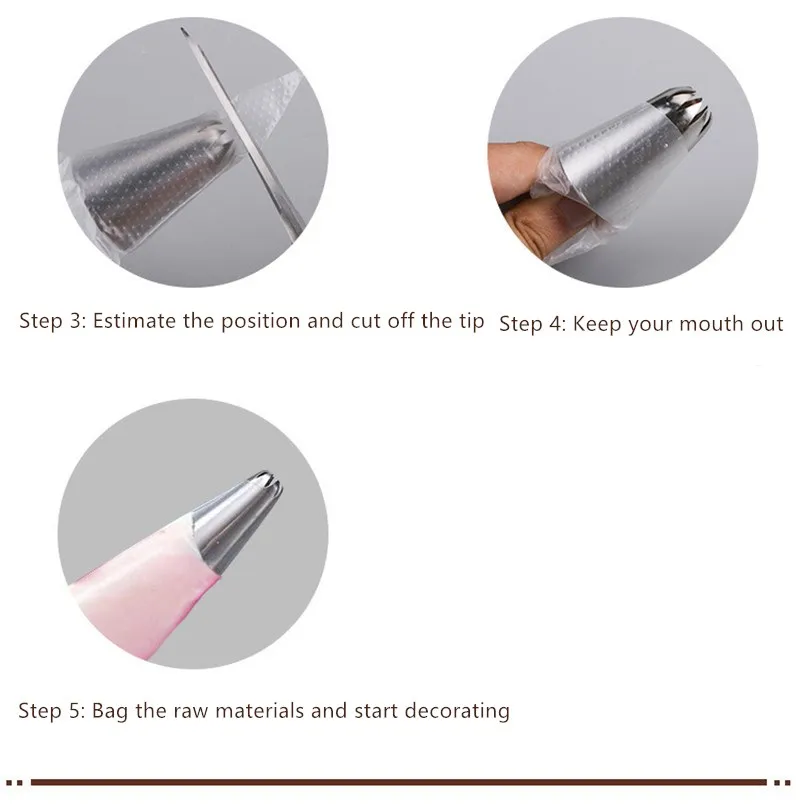 Step 3: Estimate the position and cut off the tip

Step 4: Keep your mouth out

Step 5: Bag the raw materials and start decorating