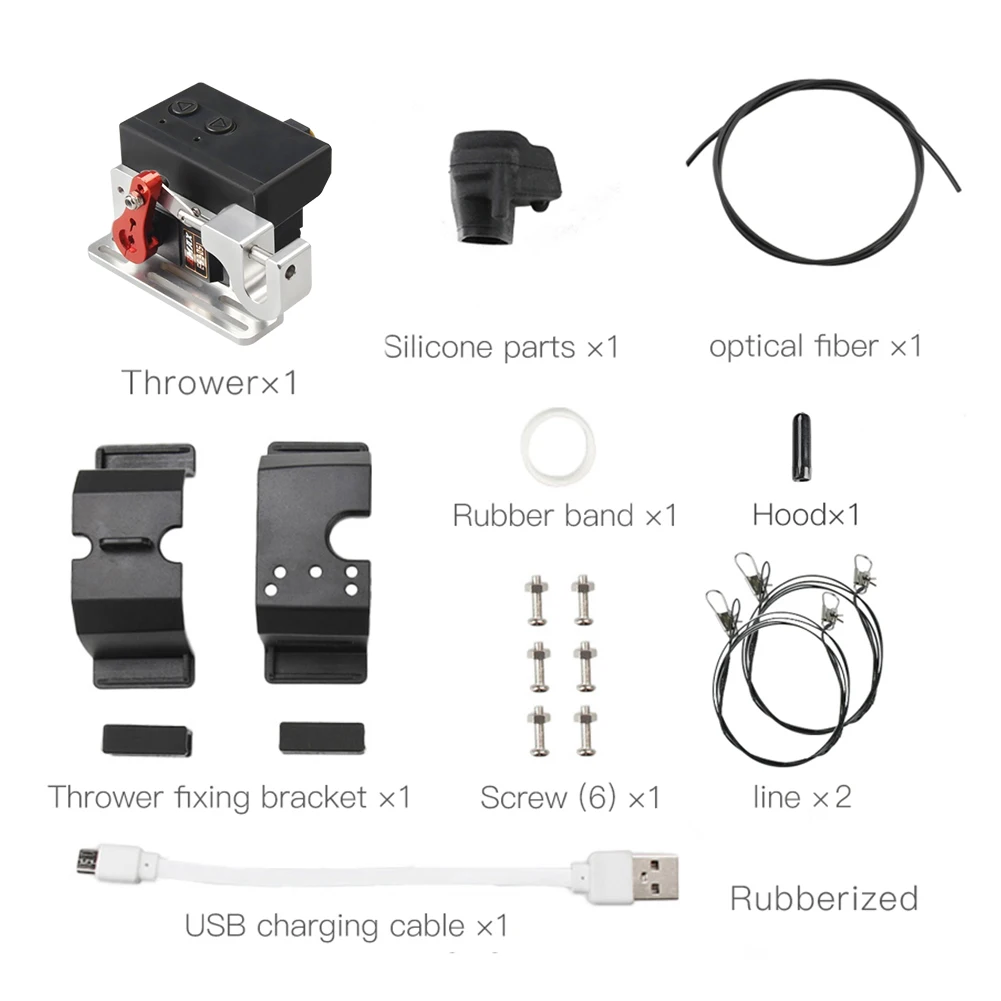 Thrower×1

Silicone parts ×1

optical fiber ×1

Rubber band ×1

Hood×1

Thrower fixing bracket ×1

Screw (6) ×1

line ×2

USB charging cable ×1

Rubberized