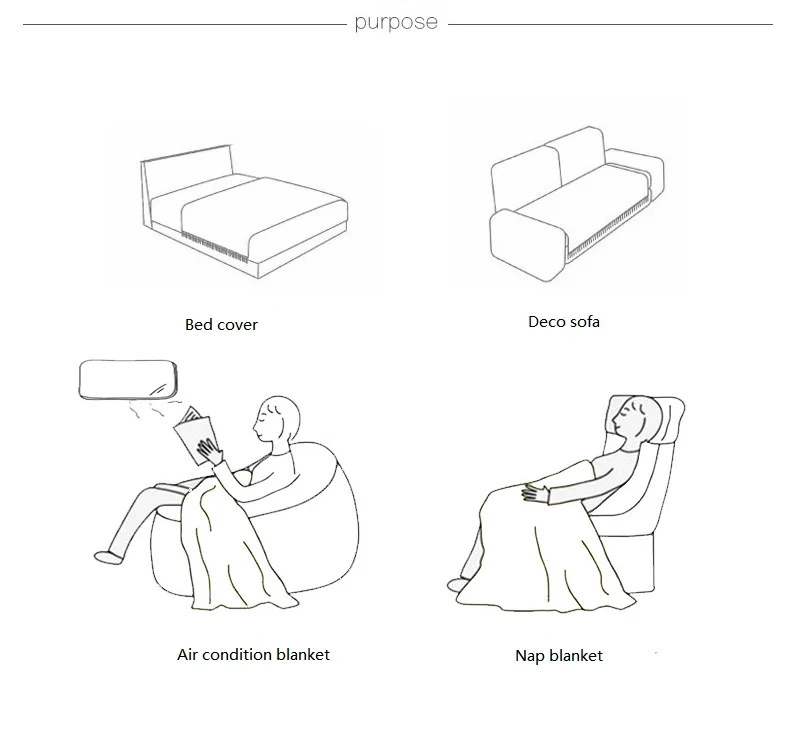 purpose

Bed cover

Deco sofa

Air condition blanket

Nap blanket