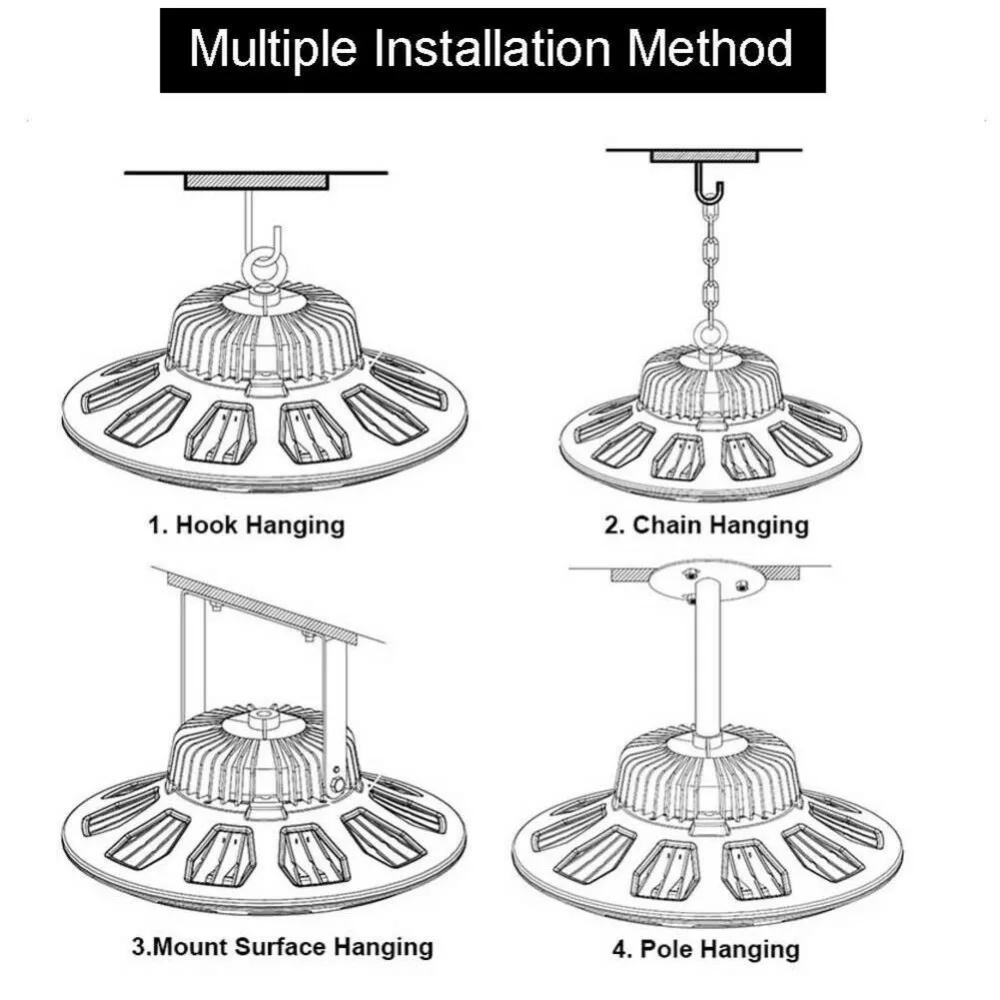 Multiple Installation Method

1. Hook Hanging

2. Chain Hanging

3.Mount Surface Hanging

4. Pole Hanging