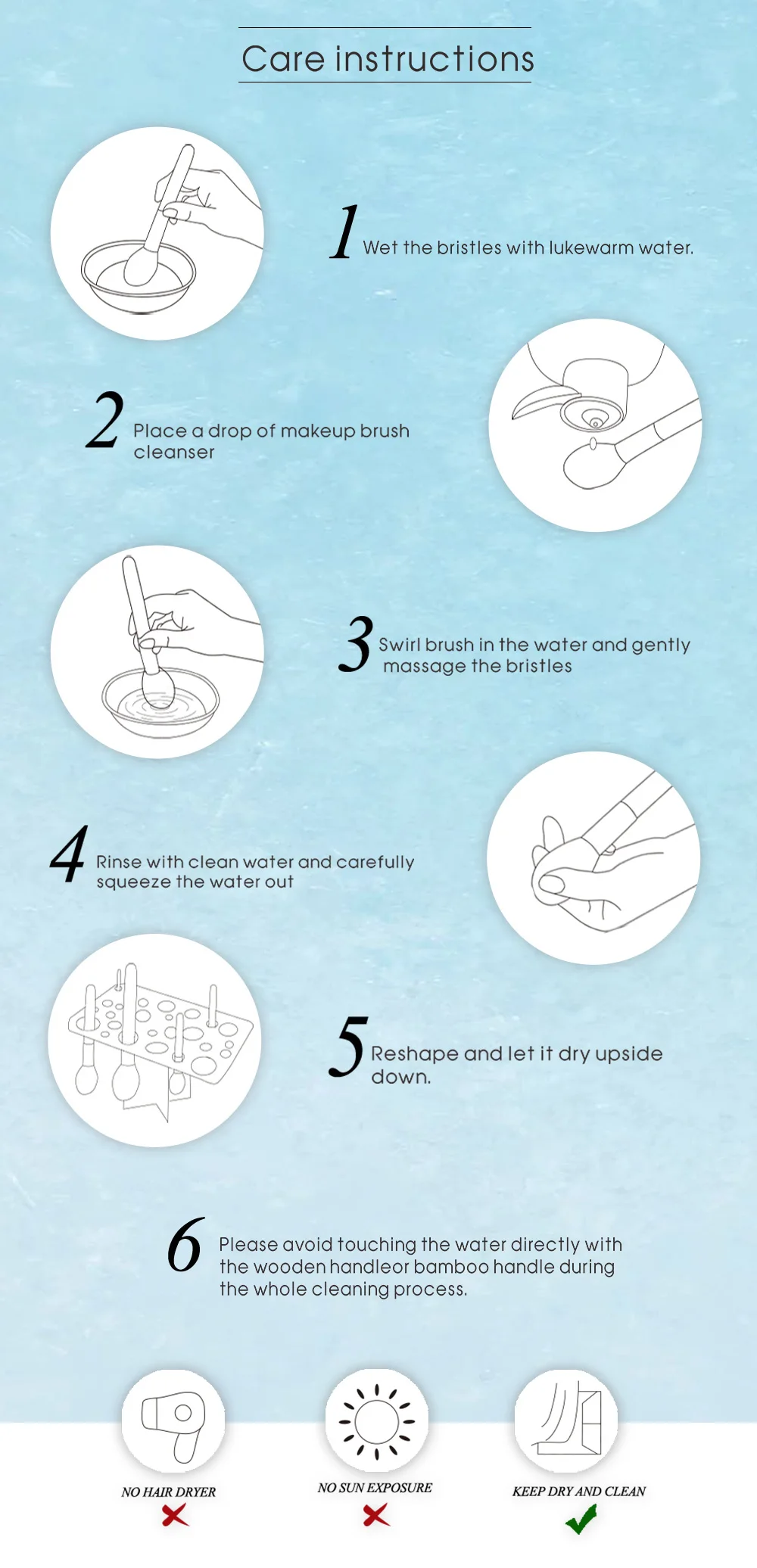 Care instructions

1 Wet the bristles with lukewarm water.

2 Place a drop of makeup brush cleanser

3 Swirl brush in the water and gently massage the bristles

4 Rinse with clean water and carefully squeeze the water out

5 Reshape and let it dry upside down.

6 Please avoid touching the water directly with the wooden handleor bamboo handle during the whole cleaning process.

NO HAIR DRYER

NO SUN EXPOSURE

KEEP DRY AND CLEAN