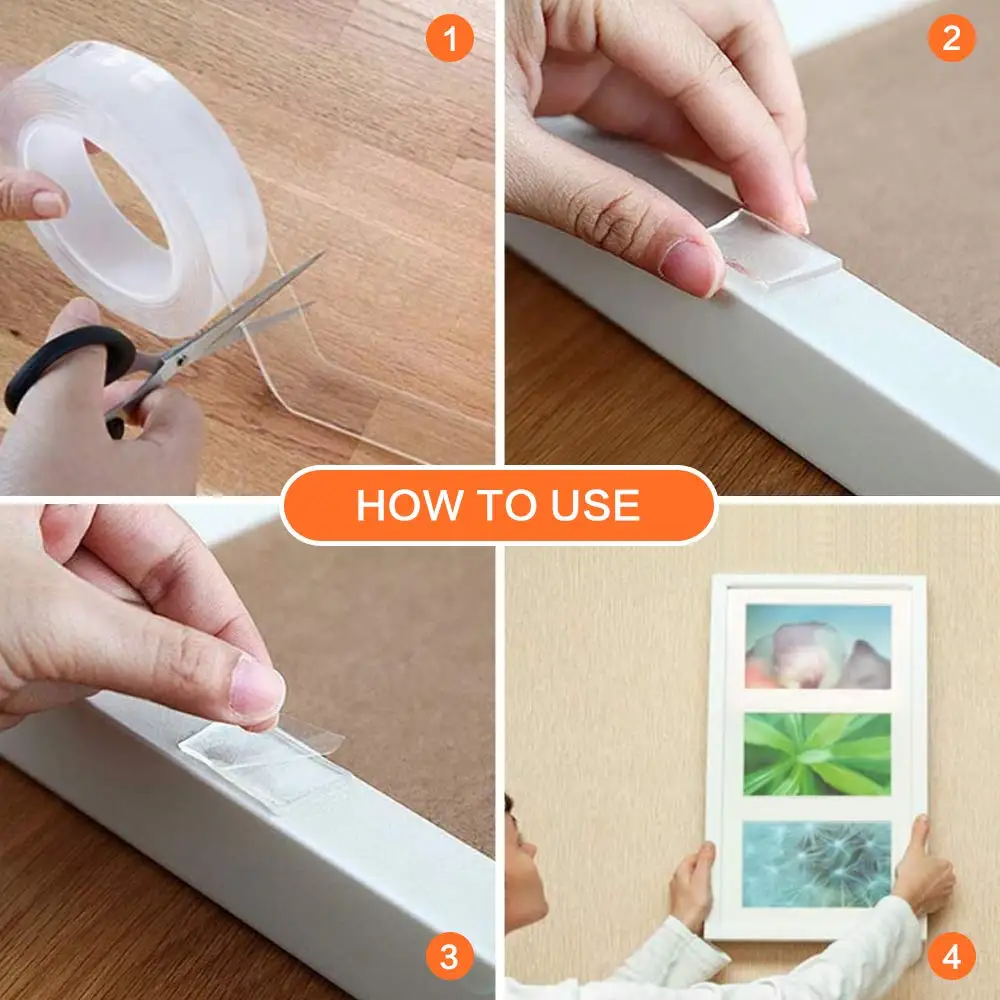 1

2

HOW TO USE

3

4