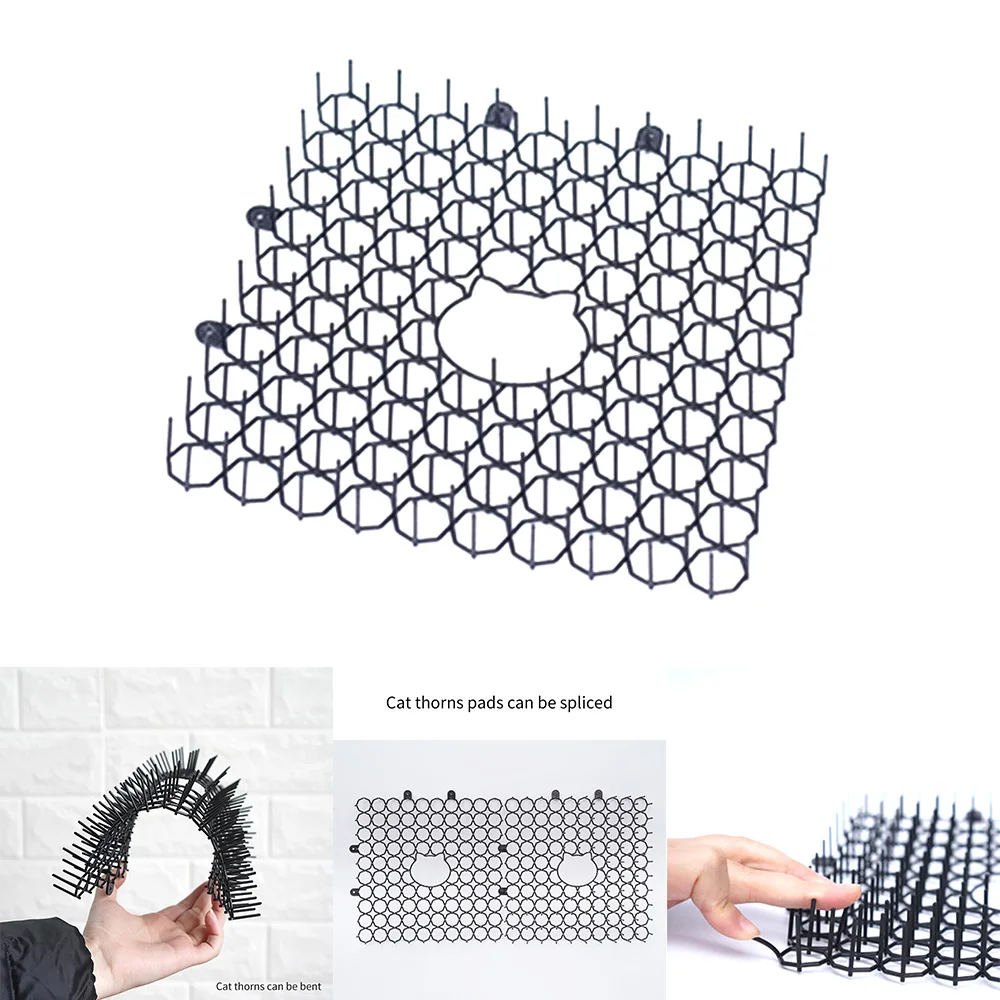 Cat thorns pads can be spliced

Cat thorns can be bent