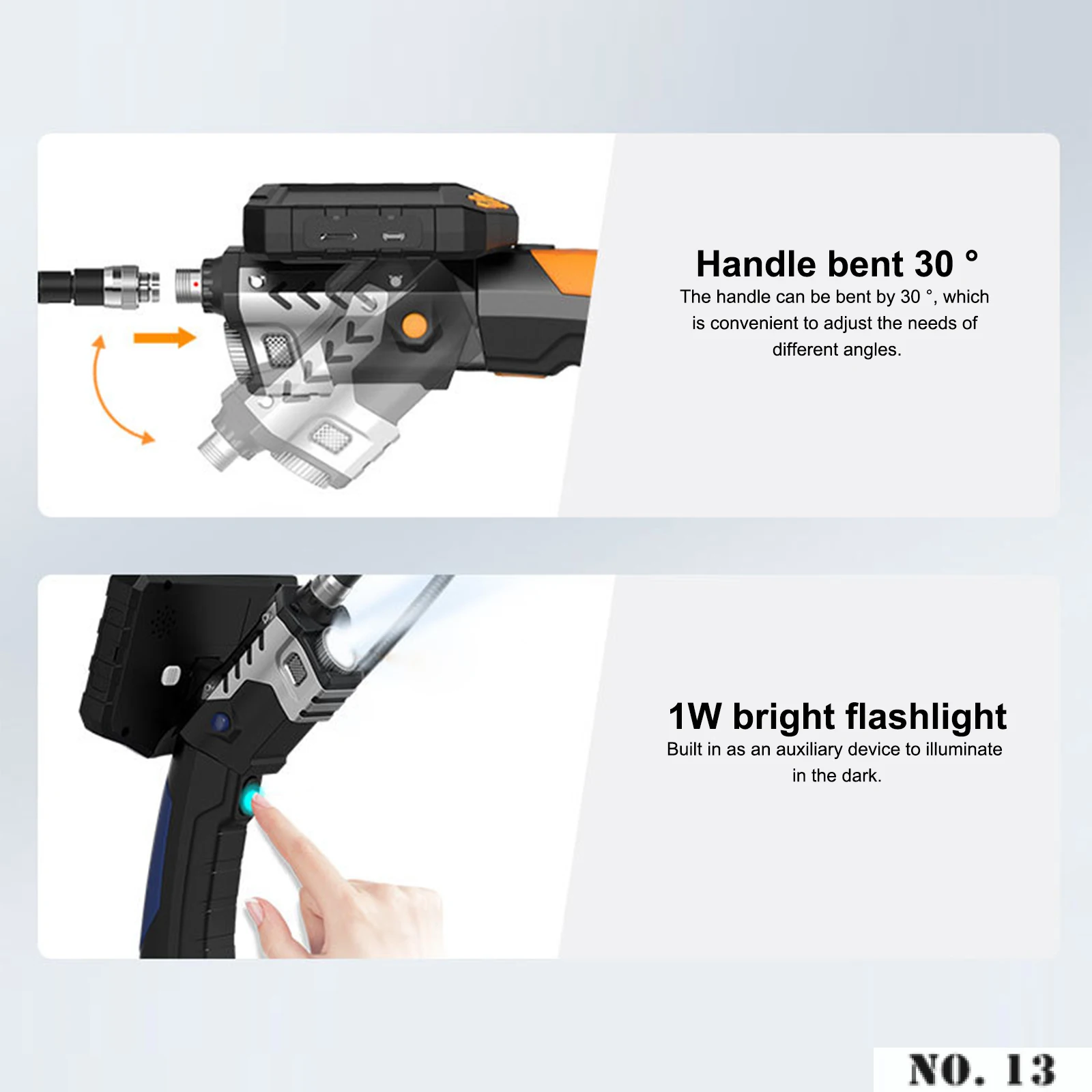 Handle bent 30 °
The handle can be bent by 30 °, which is convenient to adjust the needs of different angles.

1W bright flashlight
Built in as an auxiliary device to illuminate in the dark.

NO. 13