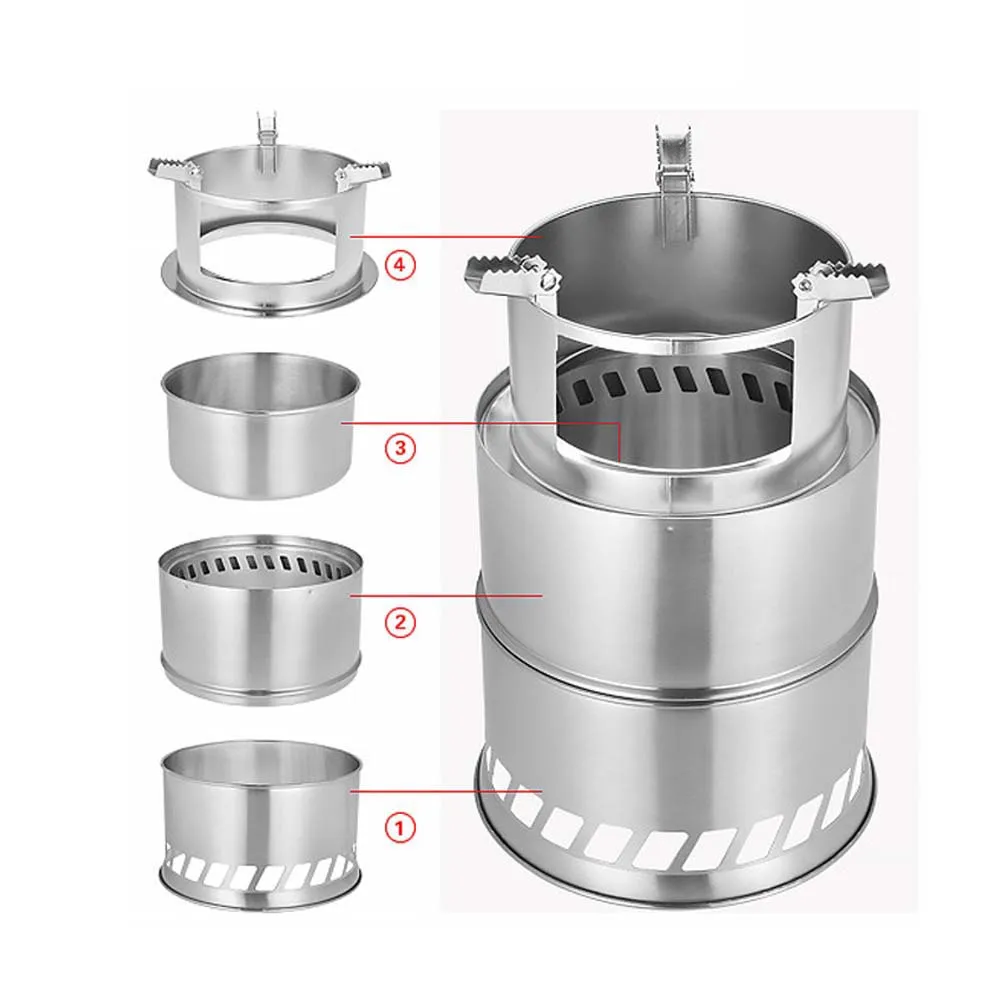 4

3

2

1