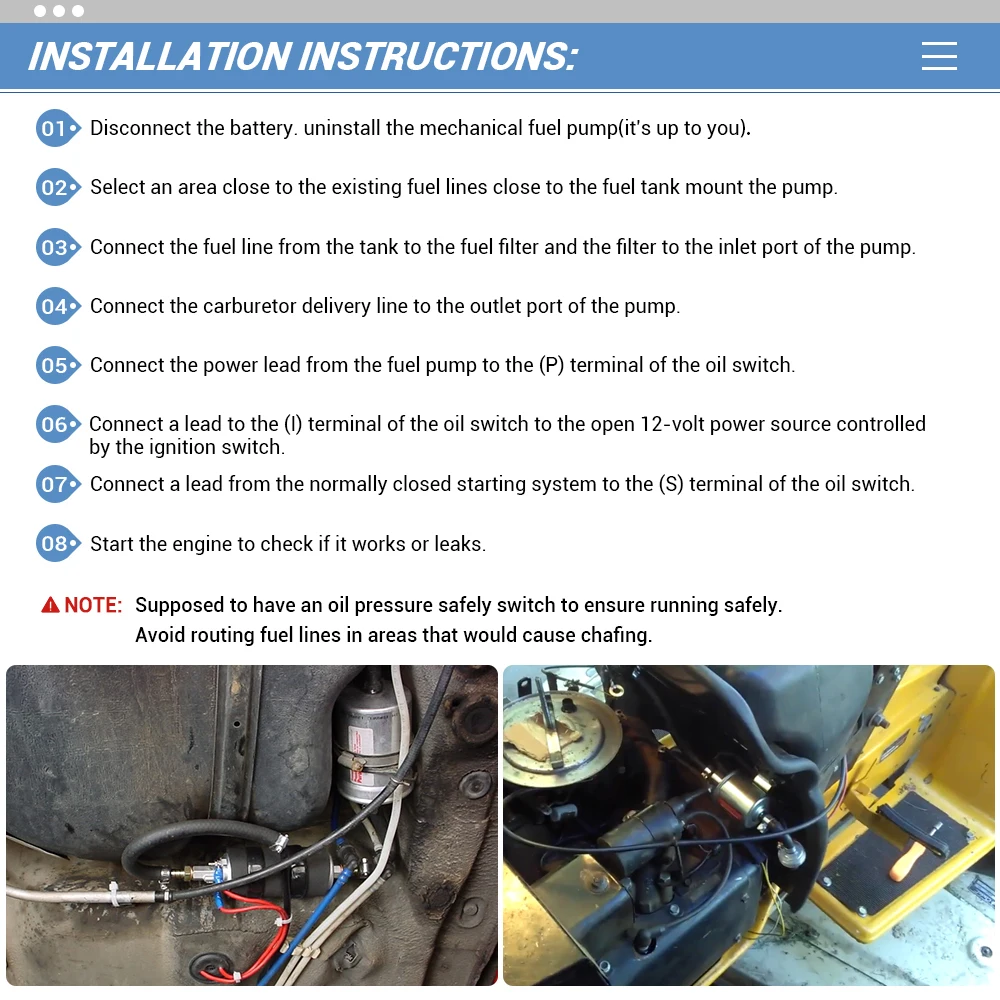 INSTALLATION INSTRUCTIONS:

01 Disconnect the battery. uninstall the mechanical fuel pump(it's up to you).

02 Select an area close to the existing fuel lines close to the fuel tank mount the pump.

03 Connect the fuel line from the tank to the fuel filter and the filter to the inlet port of the pump.

04 Connect the carburetor delivery line to the outlet port of the pump.

05 Connect the power lead from the fuel pump to the (P) terminal of the oil switch.

06 Connect a lead to the (I) terminal of the oil switch to the open 12-volt power source controlled by the ignition switch.

07 Connect a lead from the normally closed starting system to the (S) terminal of the oil switch.

08 Start the engine to check if it works or leaks.

NOTE: Supposed to have an oil pressure safely switch to ensure running safely. Avoid routing fuel lines in areas that would cause chafing.