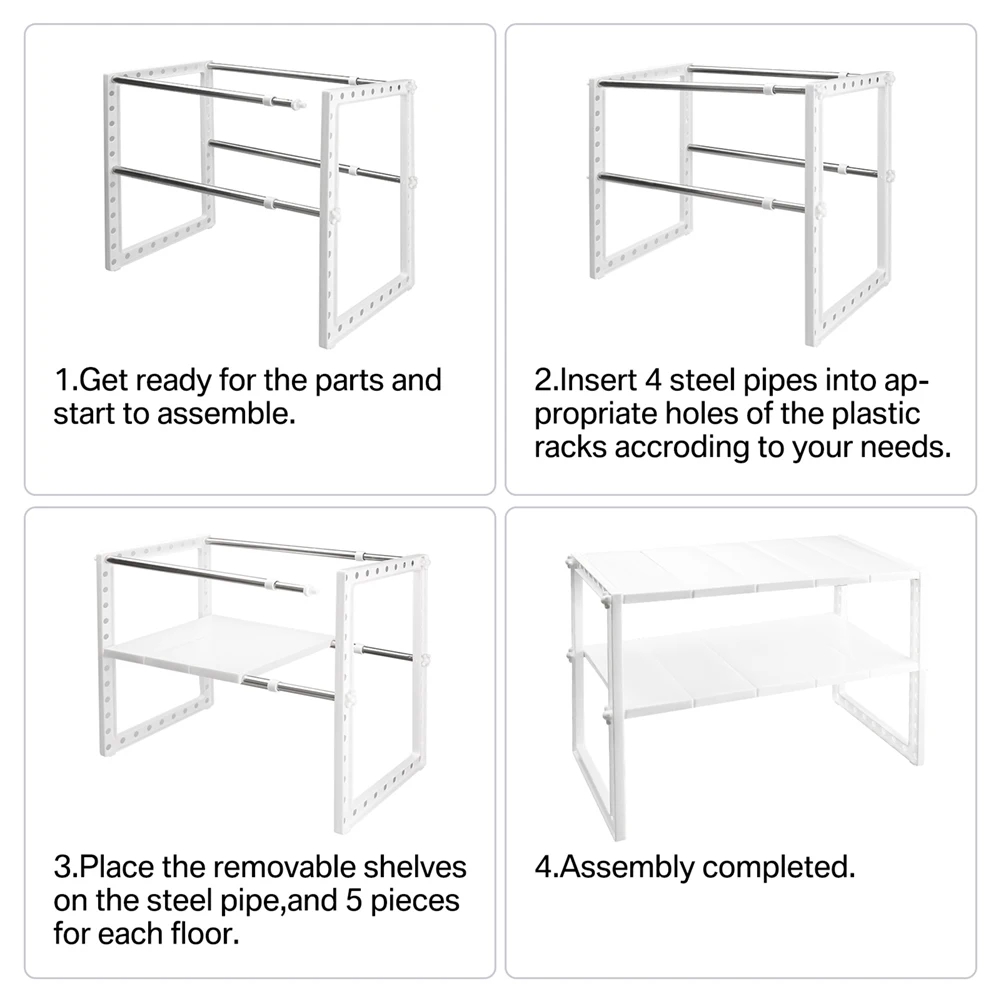 1.Get ready for the parts and start to assemble.

2.Insert 4 steel pipes into appropriate holes of the plastic racks accroding to your needs.

3.Place the removable shelves on the steel pipe,and 5 pieces for each floor.

4.Assembly completed.