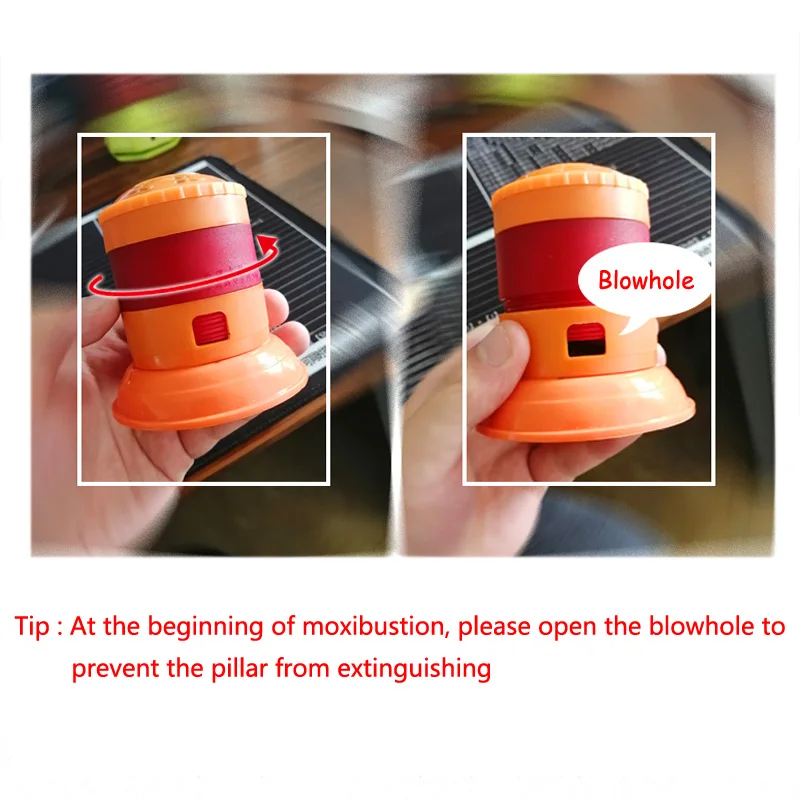 Blowhole

Tip : At the beginning of moxibustion, please open the blowhole to prevent the pillar from extinguishing