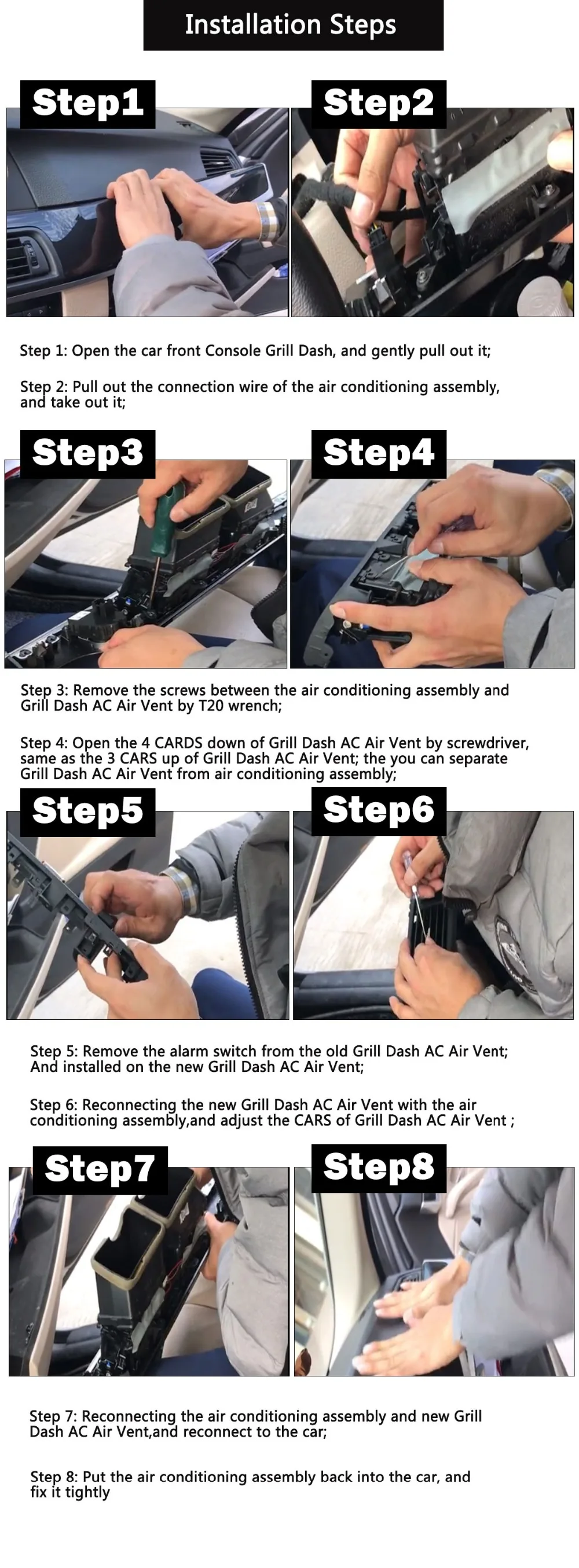 Installation Steps

Step1

Step2

Step 1: Open the car front Console Grill Dash, and gently pull out it;

Step 2: Pull out the connection wire of the air conditioning assembly, and take out it;

Step3

Step4

Step 3: Remove the screws between the air conditioning assembly and Grill Dash AC Air Vent by T20 wrench;

Step 4: Open the 4 CARDS down of Grill Dash AC Air Vent by screwdriver, same as the 3 CARS up of Grill Dash AC Air Vent; the you can separate Grill Dash AC Air Vent from air conditioning assembly;

Step5

Step6

Step 5: Remove the alarm switch from the old Grill Dash AC Air Vent; And installed on the new Grill Dash AC Air Vent;

Step 6: Reconnecting the new Grill Dash AC Air Vent with the air conditioning assembly,and adjust the CARS of Grill Dash AC Air Vent ;

Step7

Step8

Step 7: Reconnecting the air conditioning assembly and new Grill Dash AC Air Vent,and reconnect to the car;

Step 8: Put the air conditioning assembly back into the car, and fix it tightly