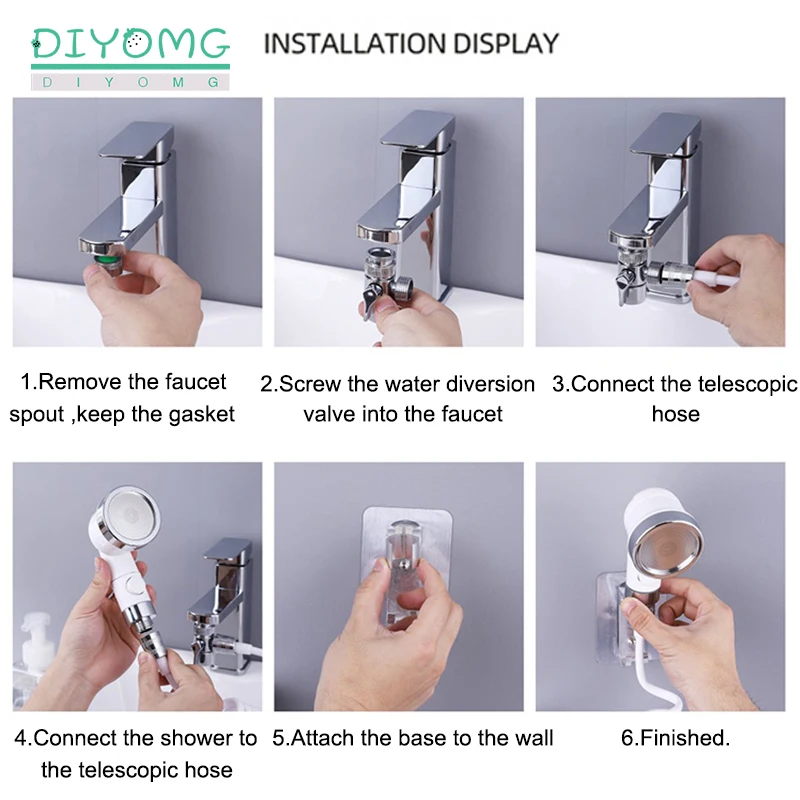 DIYOMG
D I Y O M G

INSTALLATION DISPLAY

1.Remove the faucet spout ,keep the gasket

2.Screw the water diversion valve into the faucet

3.Connect the telescopic hose

4.Connect the shower to the telescopic hose

5.Attach the base to the wall

6.Finished.