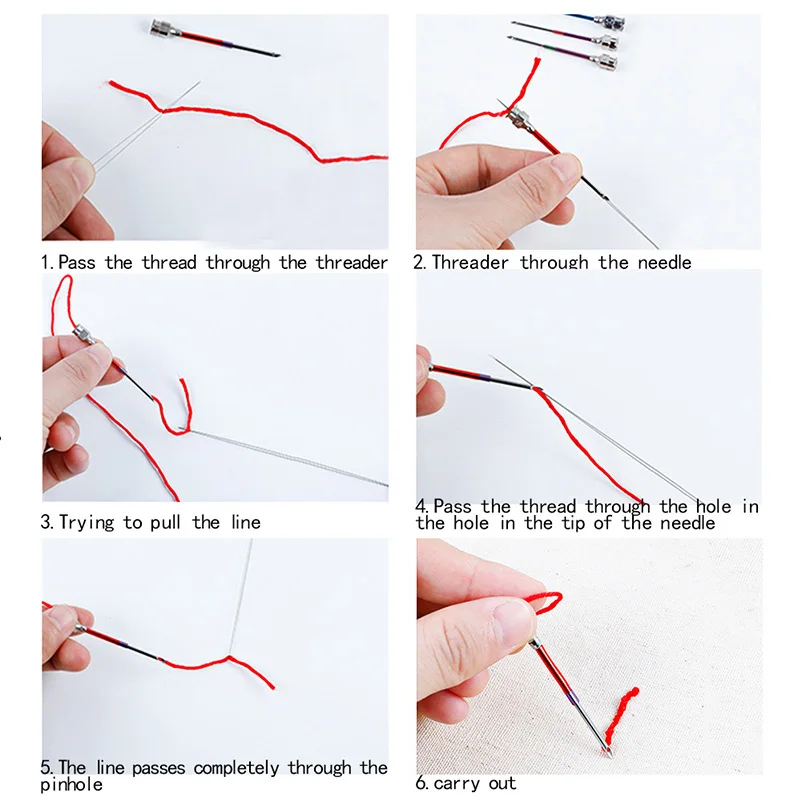 1. Pass the thread through the threader

2. Threader through the needle

3. Trying to pull the line

4. Pass the thread through the hole in the hole in the tip of the needle

5. The line passes completely through the pinhole

6. carry out