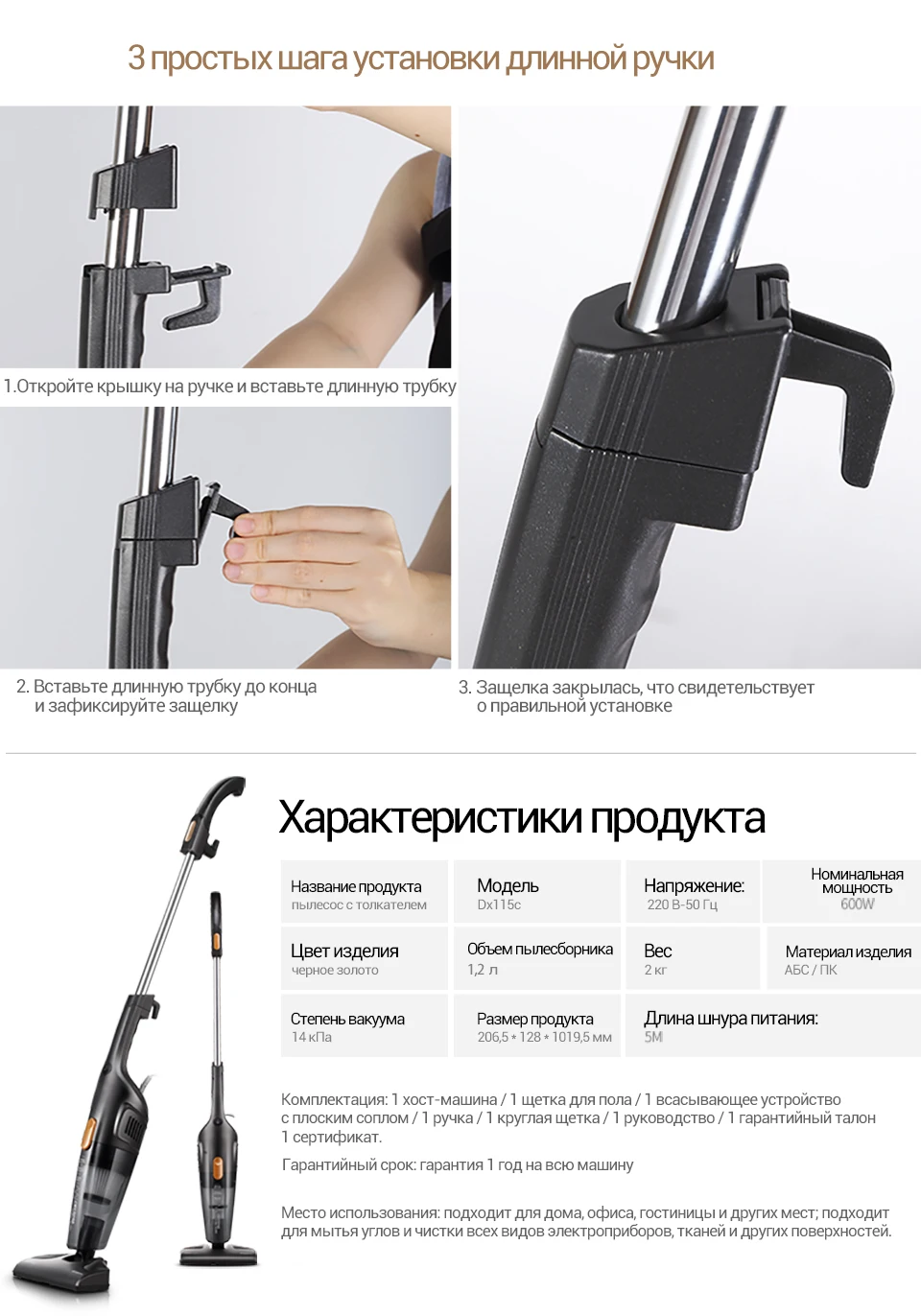 3 простых шага установки длинной ручки

1.Откройте крышку на ручке и вставьте длинную трубку

2. Вставьте длинную трубку до конца и зафиксируйте защелку

3. Защелка закрылась, что свидетельствует о правильной установке

Характеристики продукта

| Название продукта пылесос с толкателем | Модель Dx115c | Напряжение: 220 В-50 Гц | Номинальная мощность 600W |
|---|---|---|---|
| Цвет изделия черное золото | Объем пылесборника 1,2 л | Вес 2 кг | Материал изделия АБС / ПК |
| Степень вакуума 14 кПа | Размер продукта 206,5 * 128 * 1019,5 мм | Длина шнура питания: 5M | |

Комплектация: 1 хост-машина / 1 щетка для пола / 1 всасывающее устройство с плоским соплом / 1 ручка / 1 круглая щетка / 1 руководство / 1 гарантийный талон 1 сертификат.

Гарантийный срок: гарантия 1 год на всю машину

Место использования: подходит для дома, офиса, гостиницы и других мест; подходит для мытья углов и чистки всех видов электроприборов, тканей и других поверхностей.