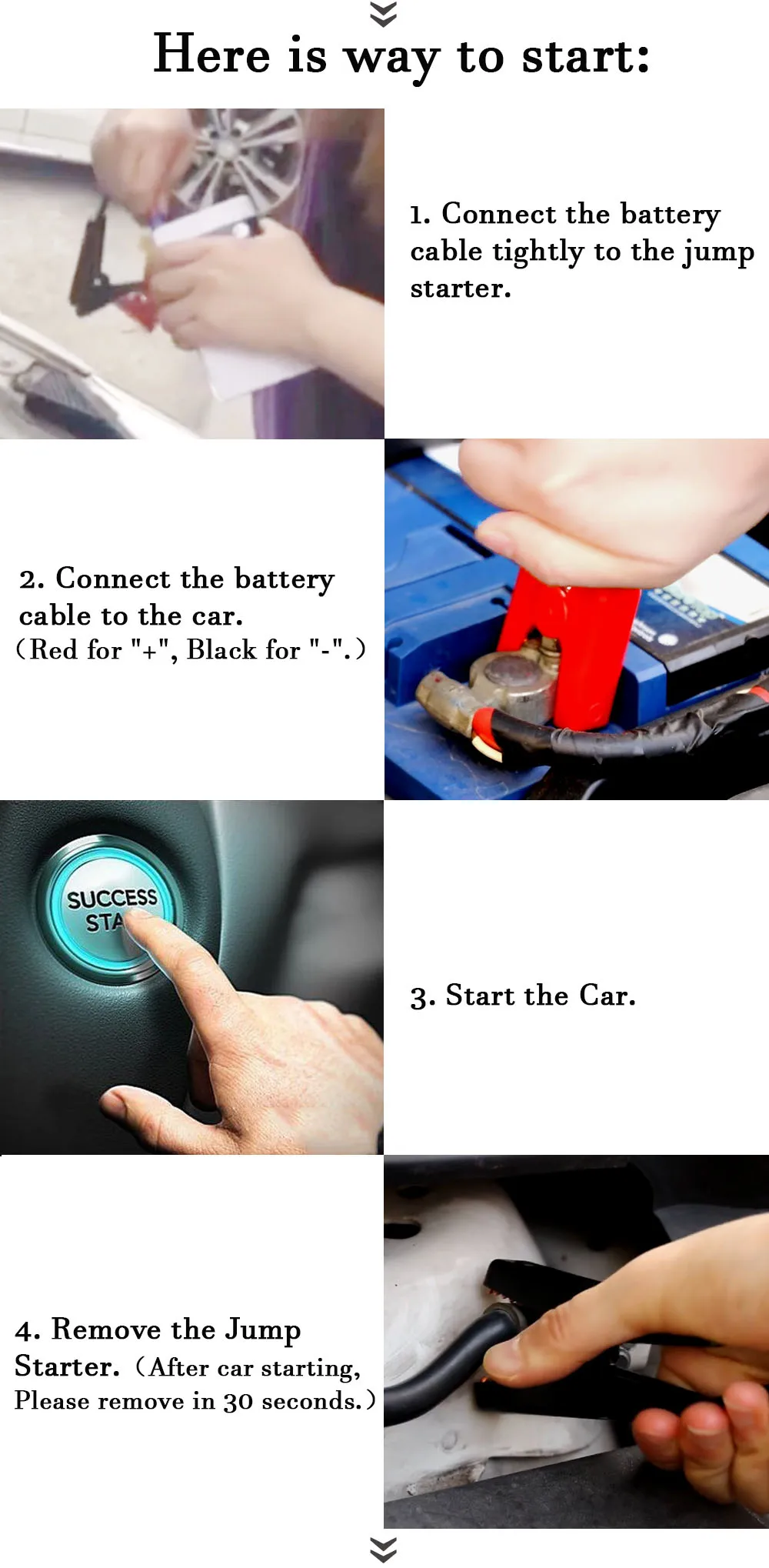 Here is way to start:

1. Connect the battery cable tightly to the jump starter.

2. Connect the battery cable to the car. (Red for "+", Black for "-".)

SUCCESS STA

3. Start the Car.

4. Remove the Jump Starter. (After car starting, Please remove in 30 seconds.)