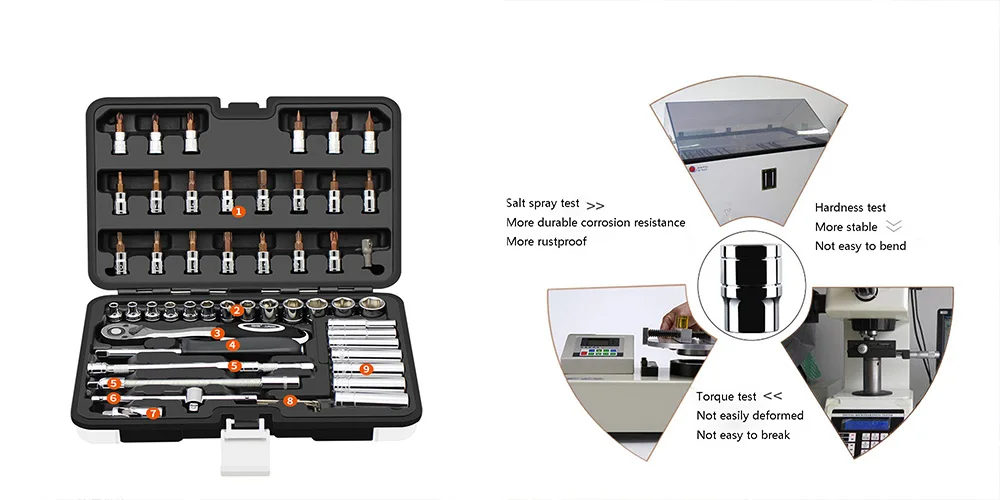 1
2
3
4
5
5
6
7
8
9

Salt spray test >>
More durable corrosion resistance
More rustproof

Hardness test
More stable
Not easy to bend

Torque test <<
Not easily deformed
Not easy to break