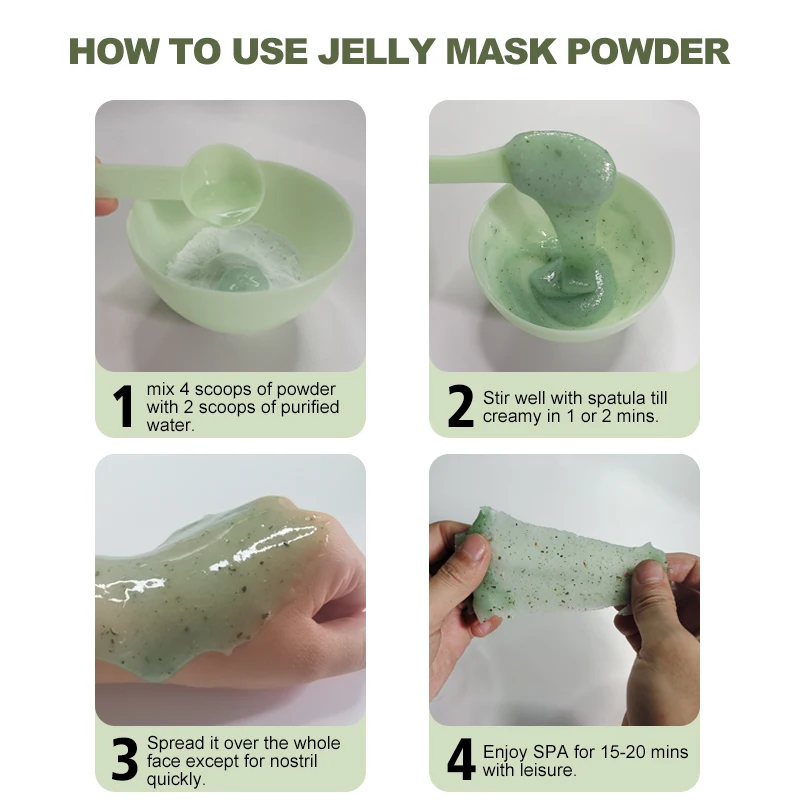 HOW TO USE JELLY MASK POWDER

1 mix 4 scoops of powder with 2 scoops of purified water.

2 Stir well with spatula till creamy in 1 or 2 mins.

3 Spread it over the whole face except for nostril quickly.

4 Enjoy SPA for 15-20 mins with leisure.