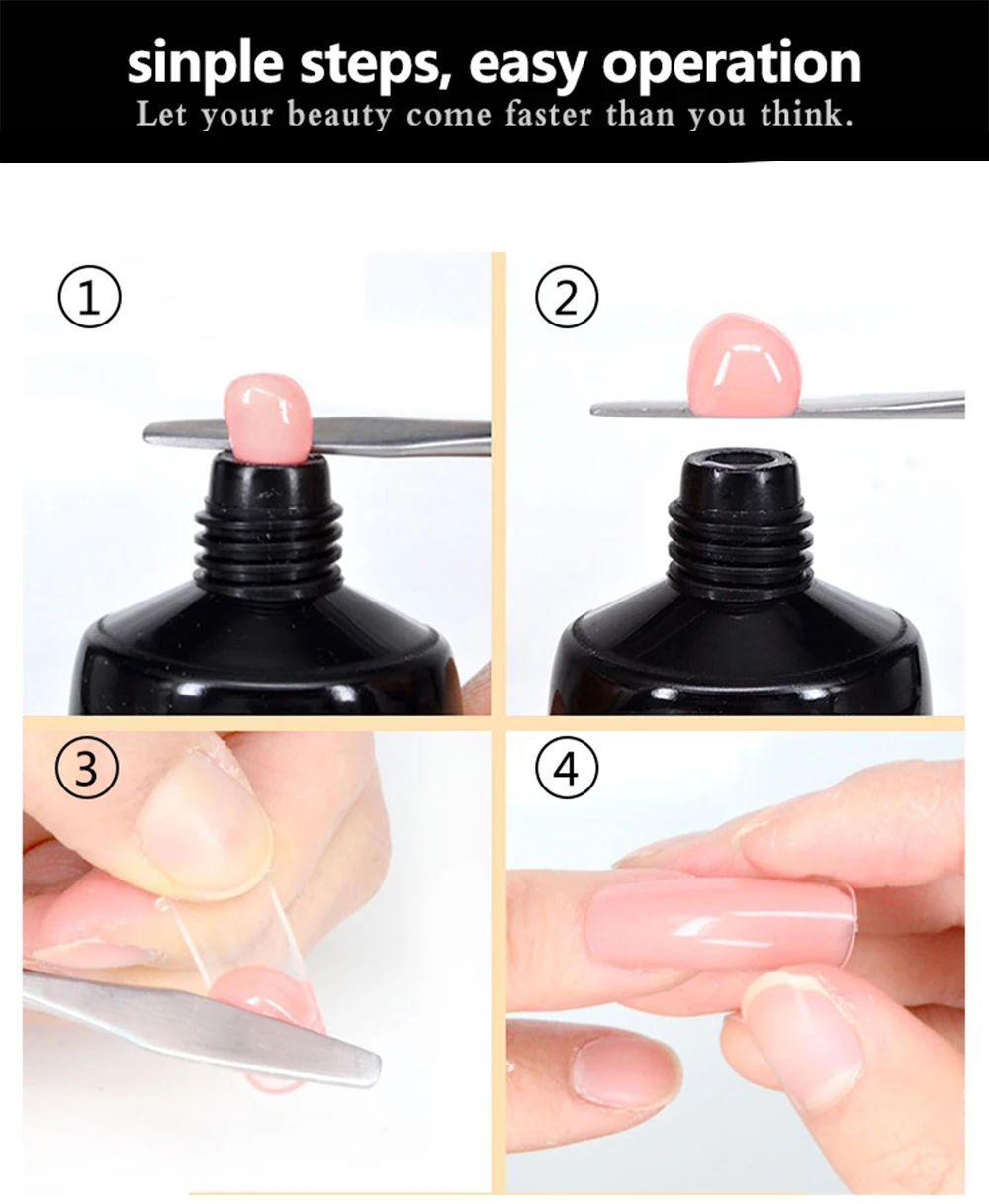 sinple steps, easy operation
Let your beauty come faster than you think.

①

②

③

④