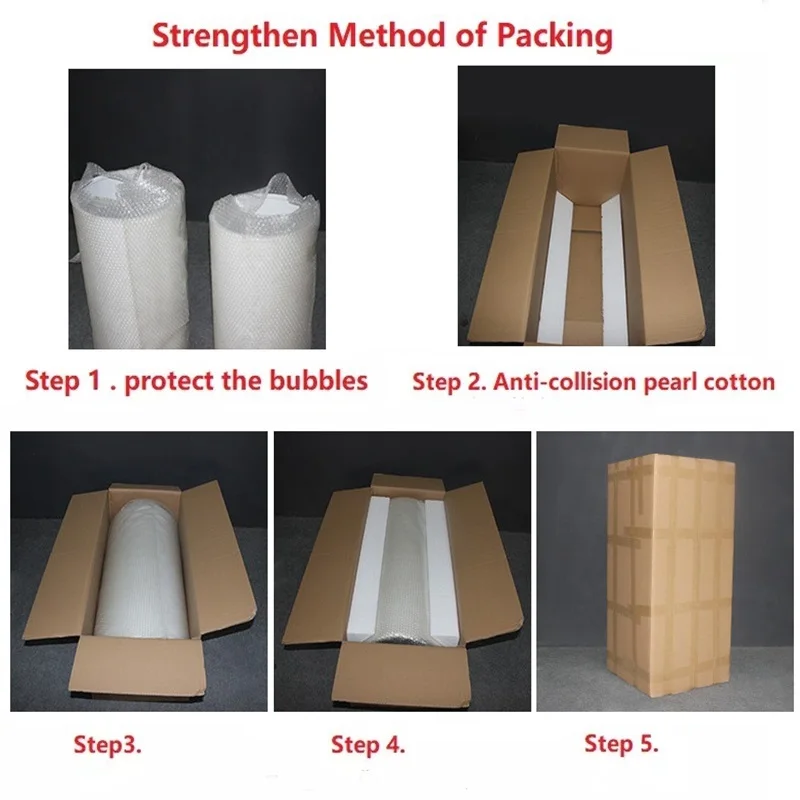 Strengthen Method of Packing

Step 1 . protect the bubbles

Step 2. Anti-collision pearl cotton

Step3.

Step 4.

Step 5.