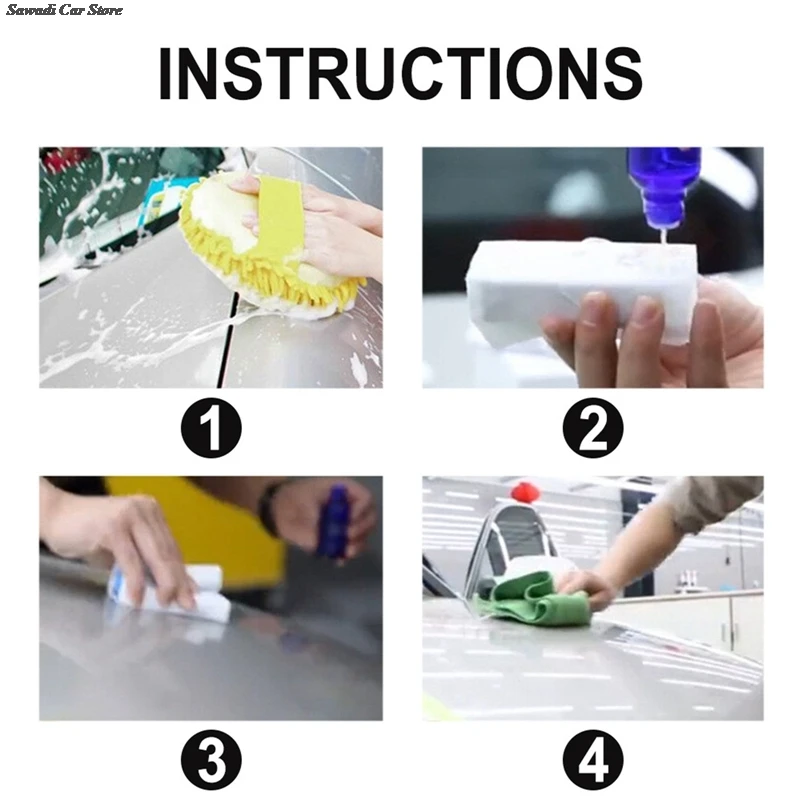 Sawadi Car Store

INSTRUCTIONS

1

2

3

4