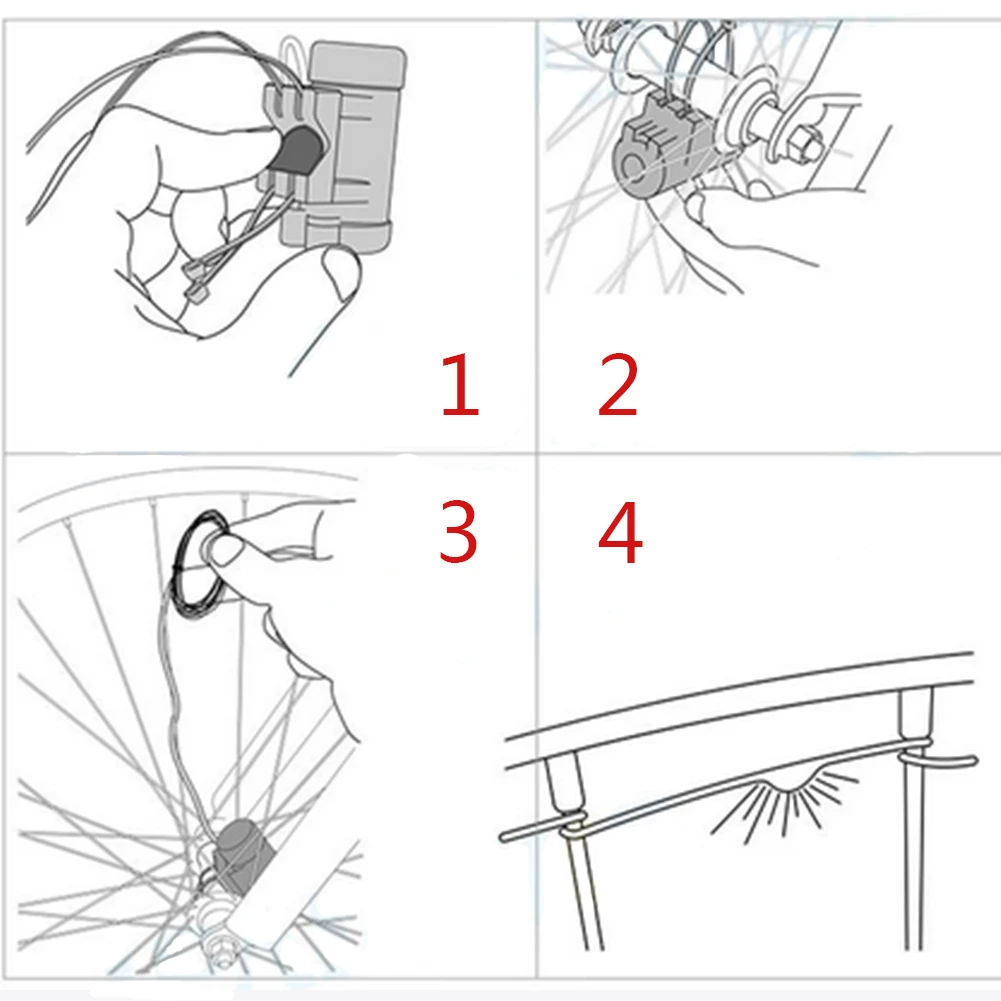 1
2
3
4