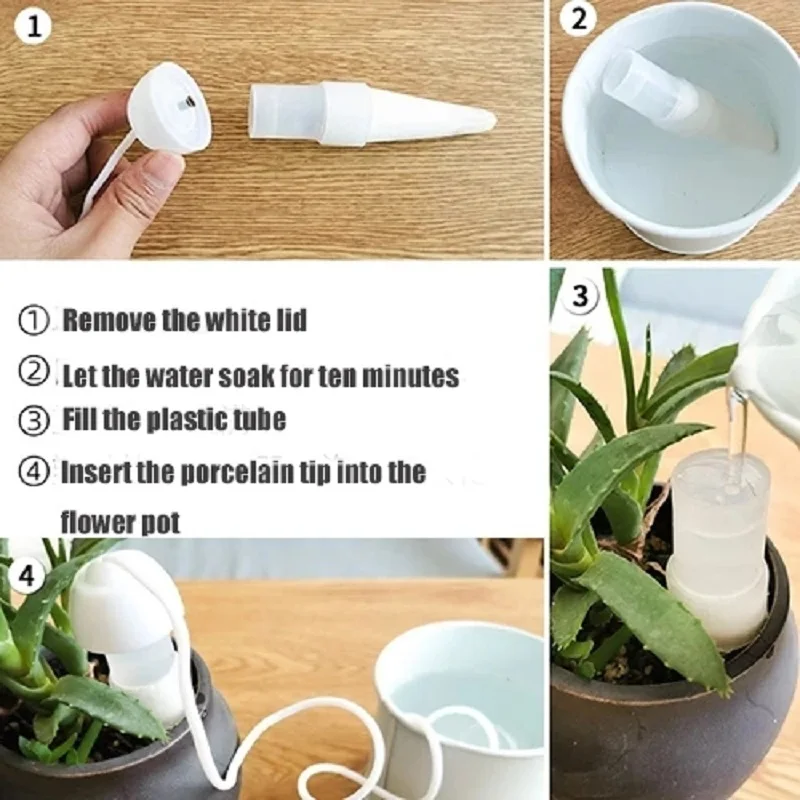 1

2

① Remove the white lid

② Let the water soak for ten minutes

③ Fill the plastic tube

④ Insert the porcelain tip into the flower pot

3

4