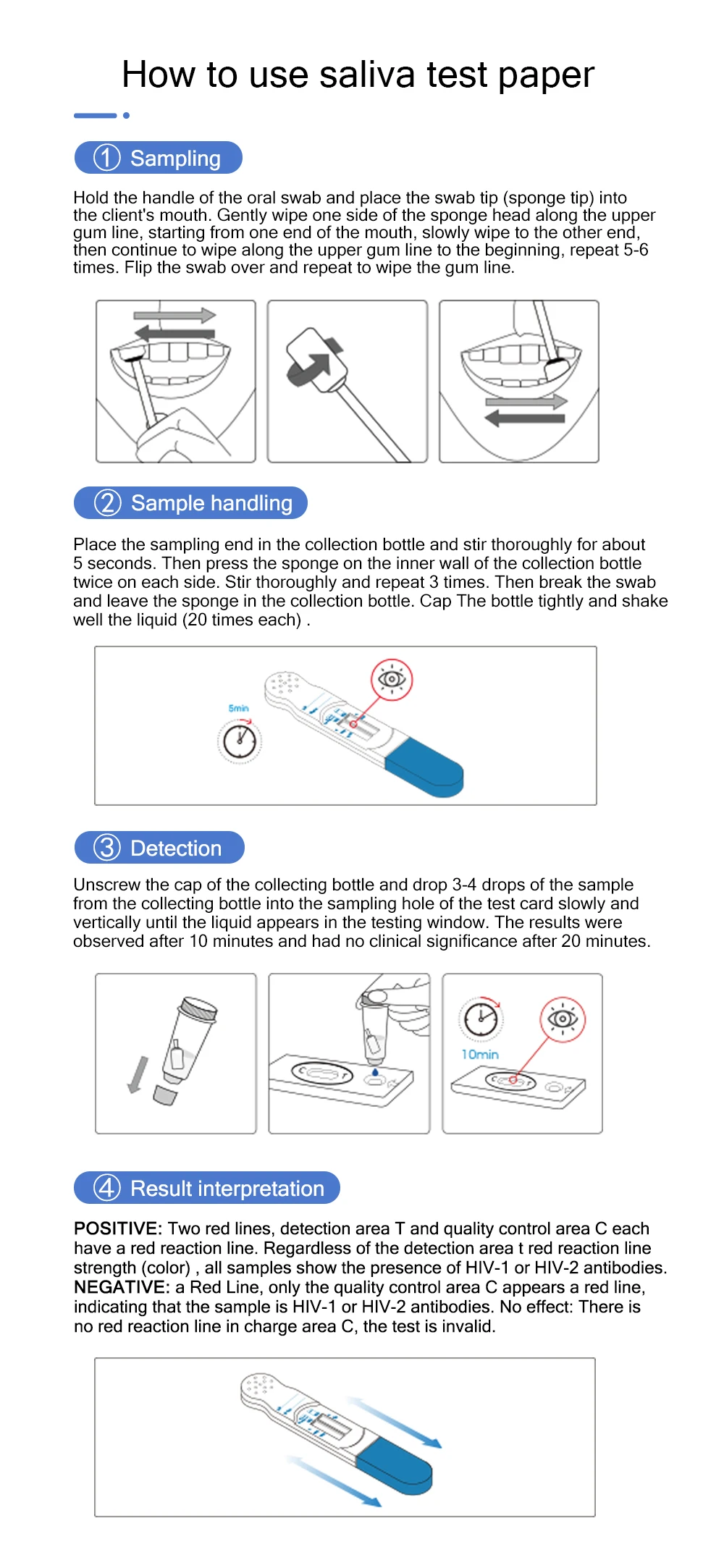 How to use saliva test paper

① Sampling

Hold the handle of the oral swab and place the swab tip (sponge tip) into the client's mouth. Gently wipe one side of the sponge head along the upper gum line, starting from one end of the mouth, slowly wipe to the other end, then continue to wipe along the upper gum line to the beginning, repeat 5-6 times. Flip the swab over and repeat to wipe the gum line.

② Sample handling

Place the sampling end in the collection bottle and stir thoroughly for about 5 seconds. Then press the sponge on the inner wall of the collection bottle twice on each side. Stir thoroughly and repeat 3 times. Then break the swab and leave the sponge in the collection bottle. Cap The bottle tightly and shake well the liquid (20 times each) .

5min

③ Detection

Unscrew the cap of the collecting bottle and drop 3-4 drops of the sample from the collecting bottle into the sampling hole of the test card slowly and vertically until the liquid appears in the testing window. The results were observed after 10 minutes and had no clinical significance after 20 minutes.

10min

④ Result interpretation

POSITIVE: Two red lines, detection area T and quality control area C each have a red reaction line. Regardless of the detection area t red reaction line strength (color) , all samples show the presence of HIV-1 or HIV-2 antibodies. NEGATIVE: a Red Line, only the quality control area C appears a red line, indicating that the sample is HIV-1 or HIV-2 antibodies. No effect: There is no red reaction line in charge area C, the test is invalid.