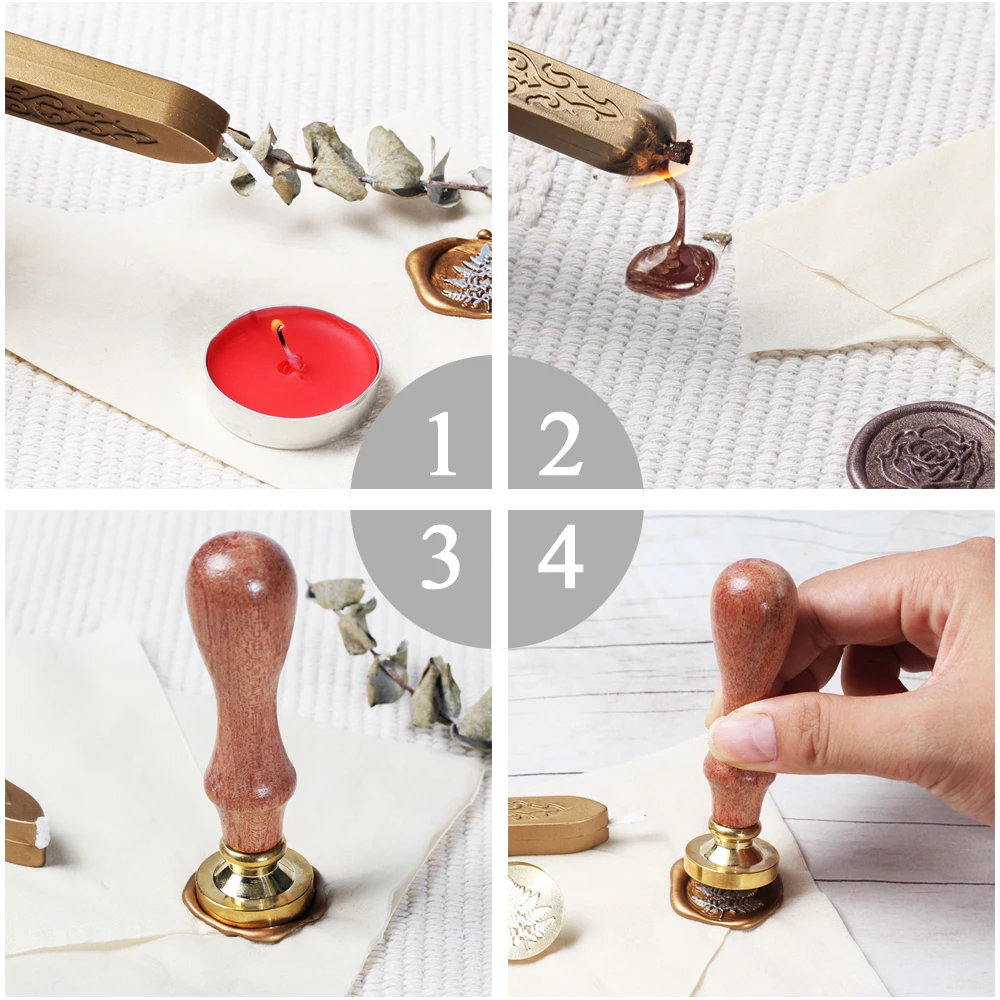 1 2
3 4