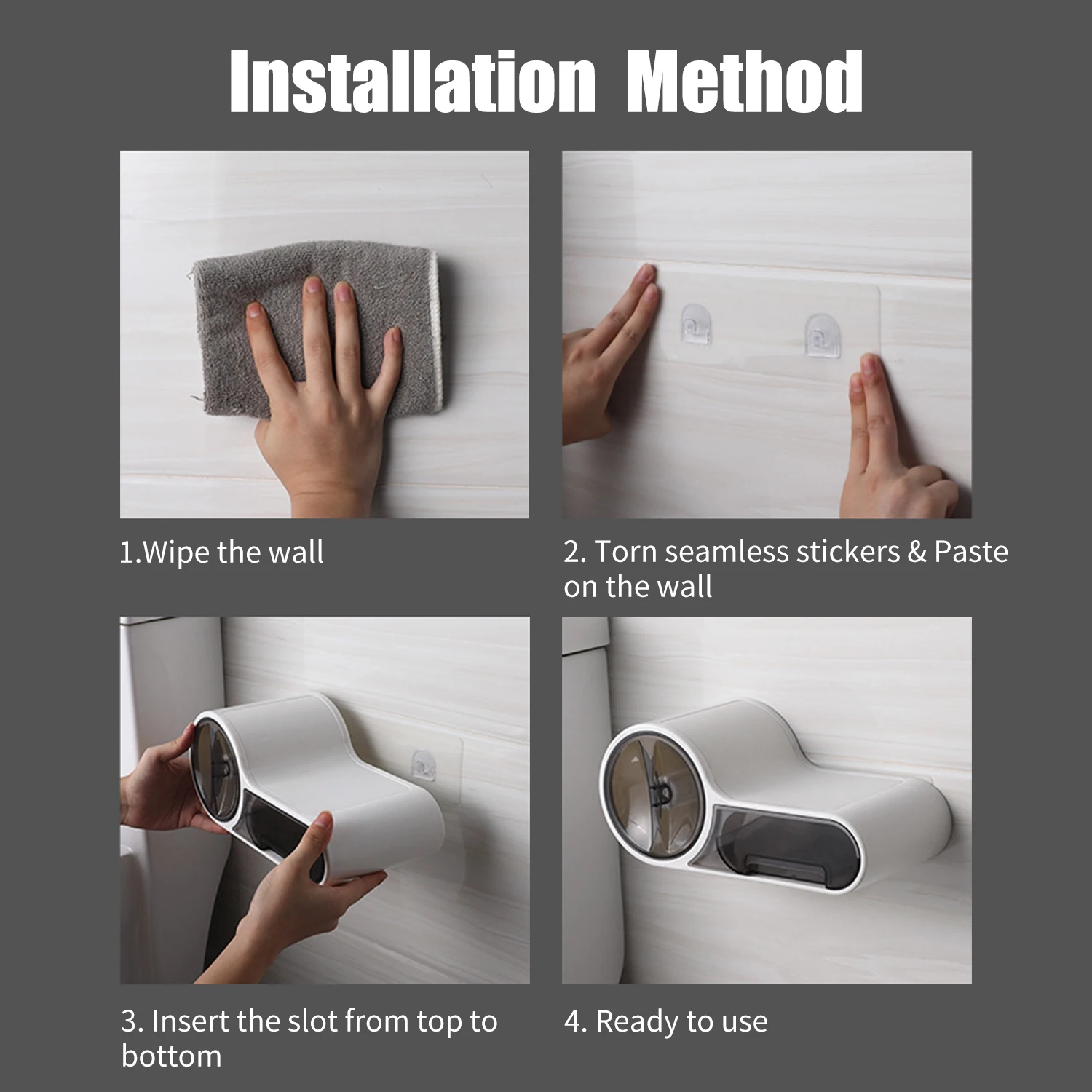 Installation Method

1.Wipe the wall

2. Torn seamless stickers & Paste on the wall

3. Insert the slot from top to bottom

4. Ready to use